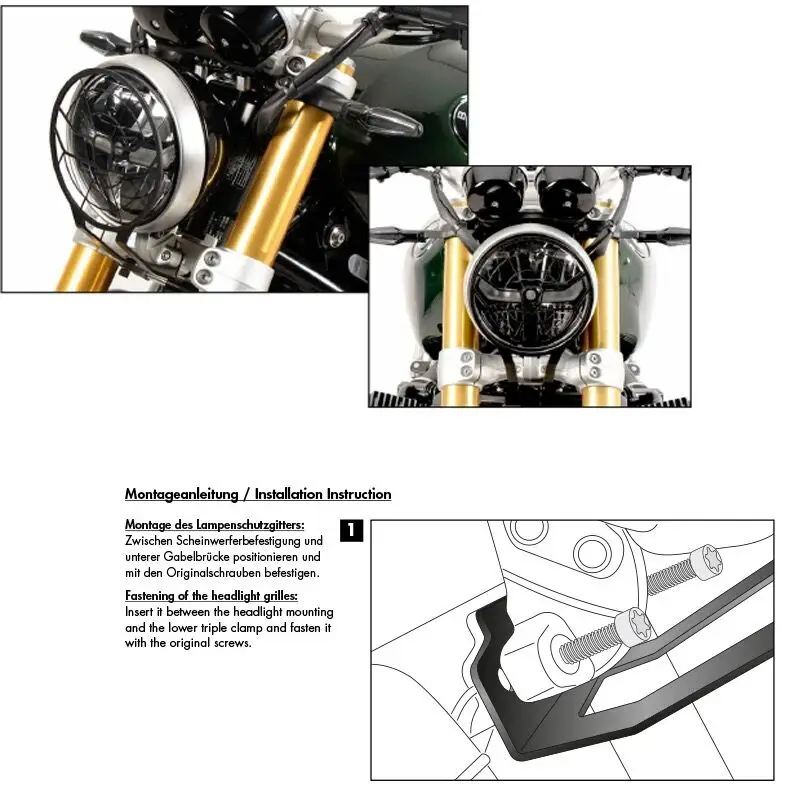 Montageanleitung / Installation Instruction

Montage des Lampenschutzgitters:
Zwischen Scheinwerferbefestigung und unterer Gabelbrücke positionieren und mit den Originalschrauben befestigen.

Fastening of the headlight grilles:
Insert it between the headlight mounting and the lower triple clamp and fasten it with the original screws.

1