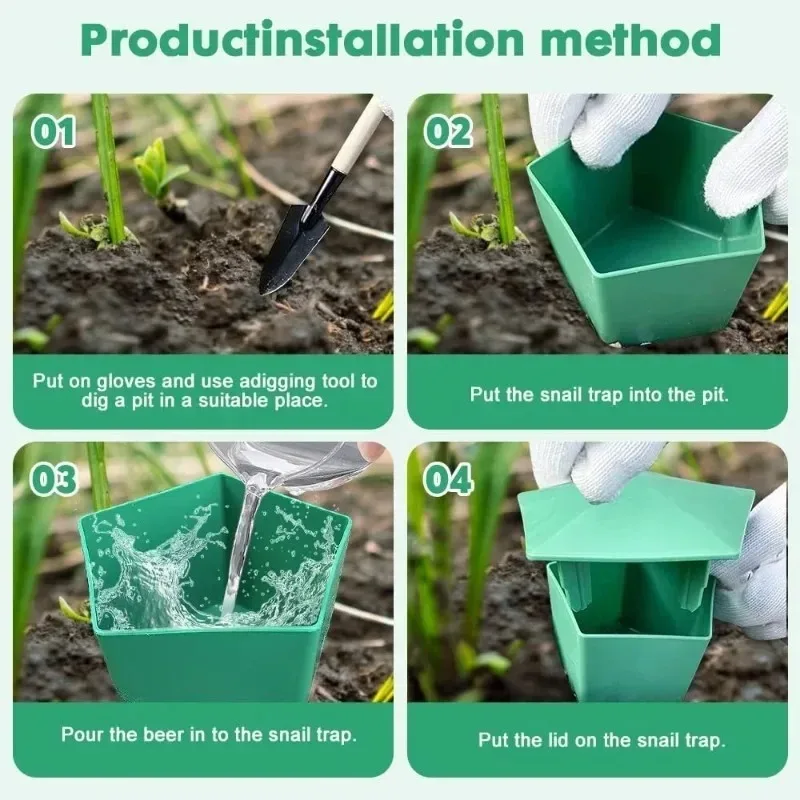 Productinstallation method

01

Put on gloves and use adigging tool to dig a pit in a suitable place.

02

Put the snail trap into the pit.

03

Pour the beer in to the snail trap.

04

Put the lid on the snail trap.