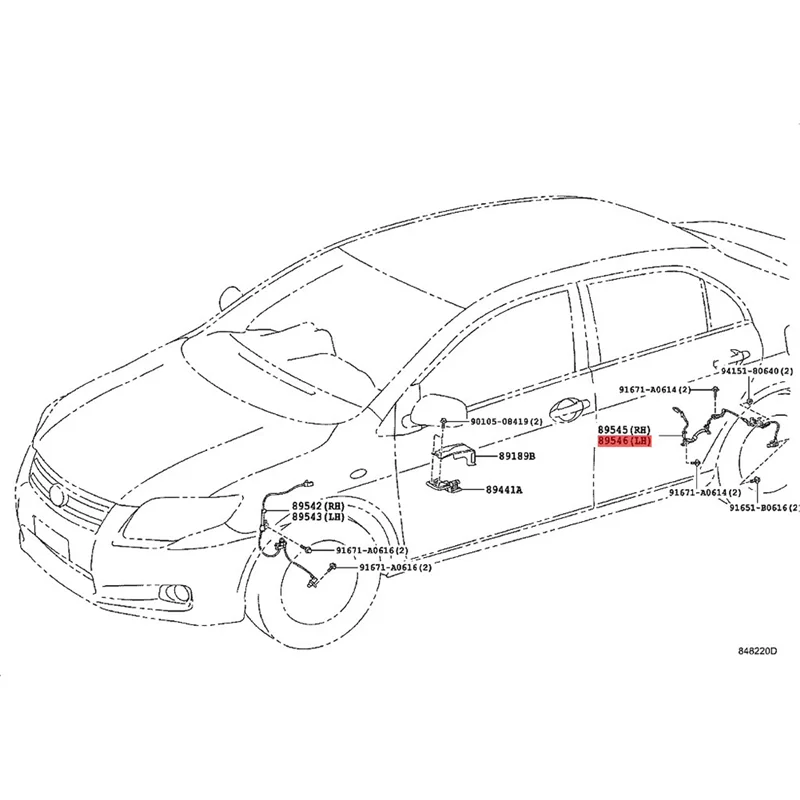 94151-80640(2)
91671-A0614(2)
90105-08419(2)
89545(RH)
89546(LH)
89189B
89441A
91671-A0614(2)
91651-B0616(2)
89542(RH)
89543(LH)
91671-A0616(2)
91671-A0616(2)
848220D