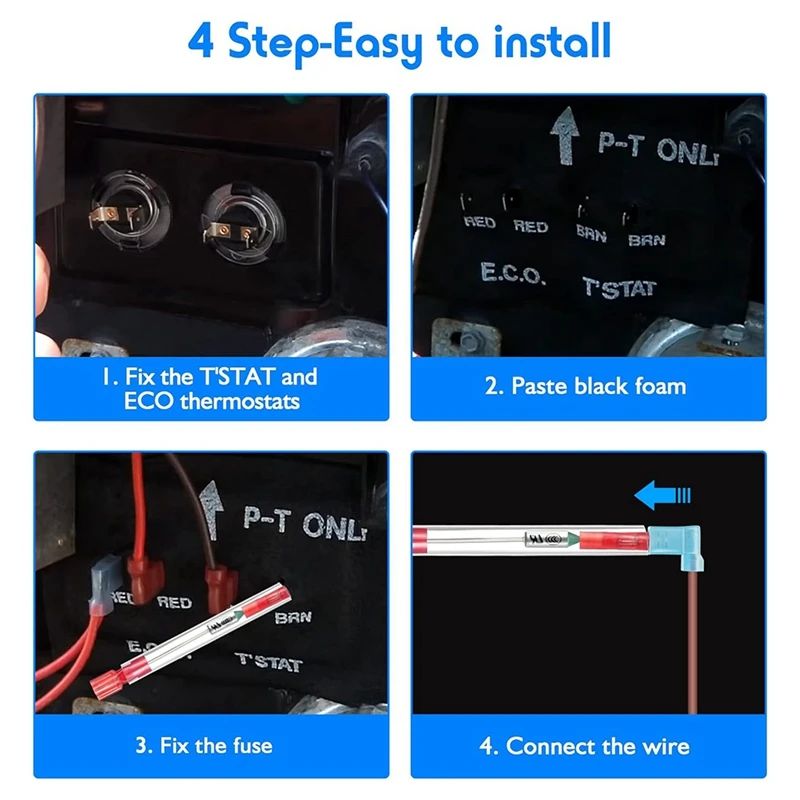 4 Step-Easy to install

1. Fix the T'STAT and ECO thermostats

P-T ONLY
RED RED BRN BRN
E.C.O. T'STAT

2. Paste black foam

P-T ONLY
RED RED
BRN
E.C.O.
T'STAT

3. Fix the fuse

4. Connect the wire