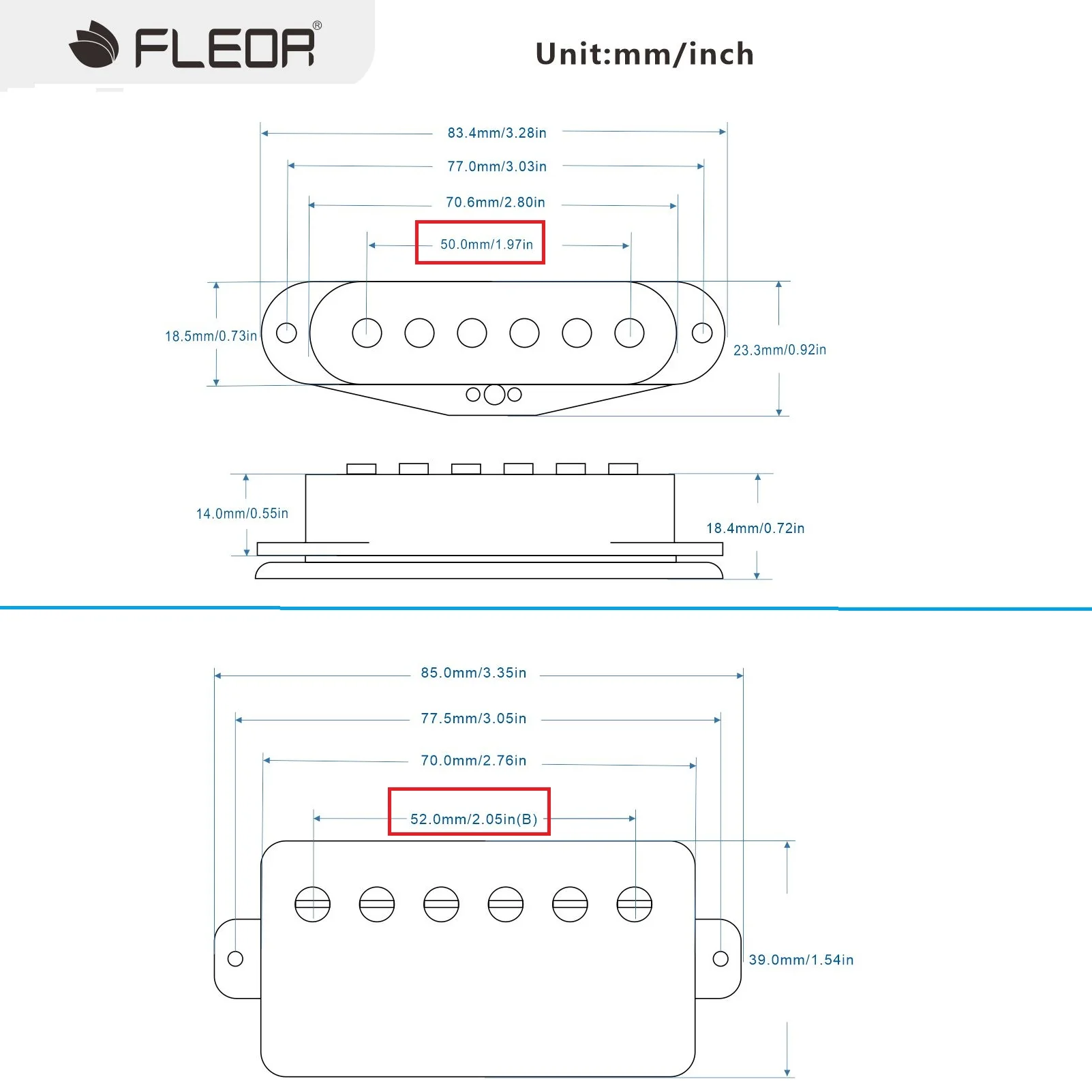 FLEOR®

Unit:mm/inch

83.4mm/3.28in
77.0mm/3.03in
70.6mm/2.80in
50.0mm/1.97in
18.5mm/0.73in
23.3mm/0.92in
14.0mm/0.55in
18.4mm/0.72in

85.0mm/3.35in
77.5mm/3.05in
70.0mm/2.76in
52.0mm/2.05in(B)
39.0mm/1.54in