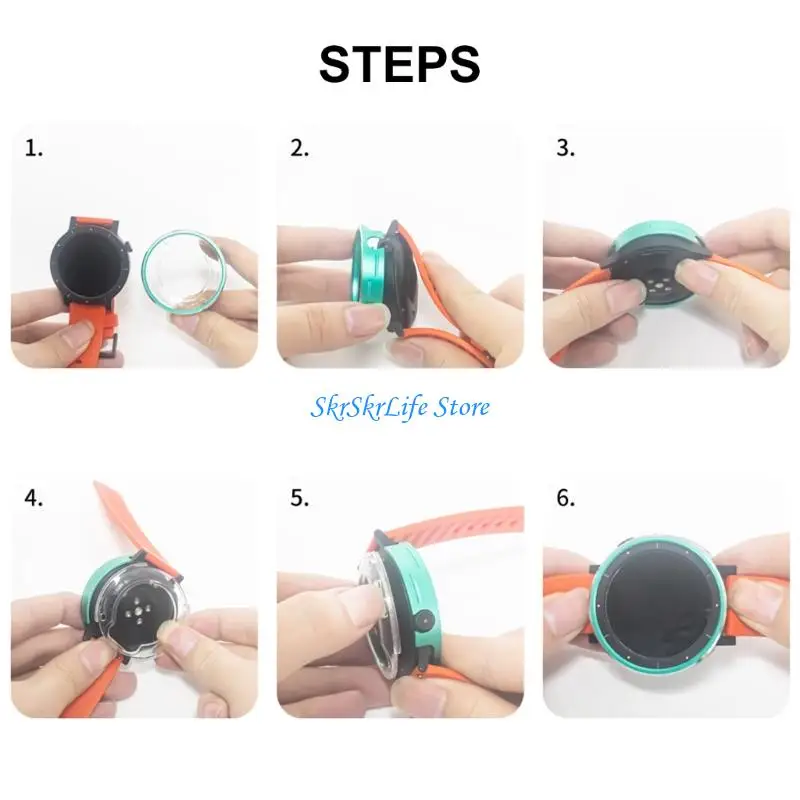 STEPS

1.

2.

3.

SkrSkrLife Store

4.

5.

6.