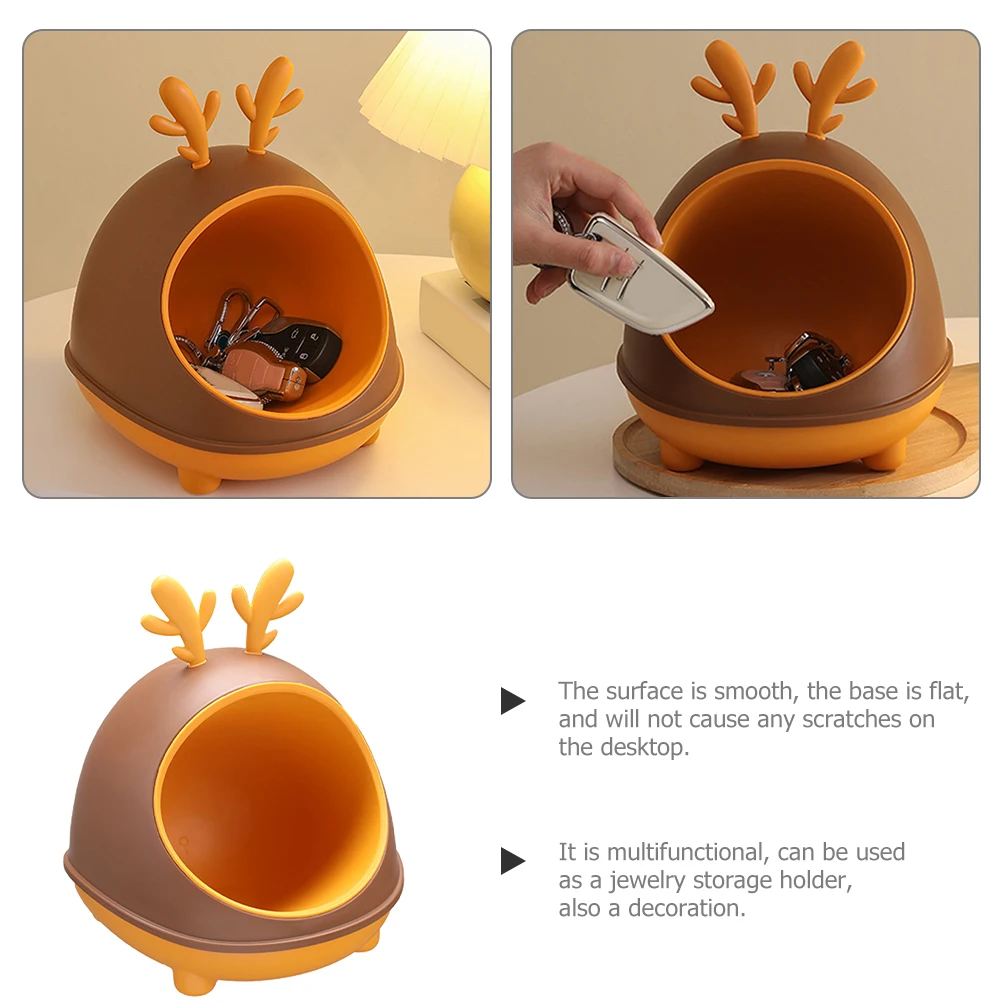 The surface is smooth, the base is flat, and will not cause any scratches on the desktop.

It is multifunctional, can be used as a jewelry storage holder, also a decoration.