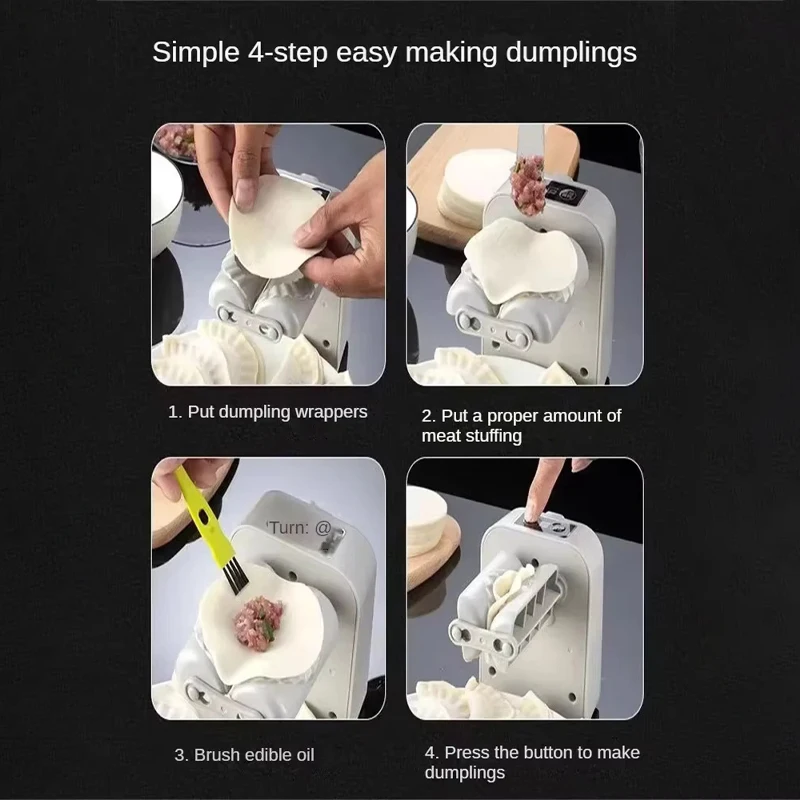 Simple 4-step easy making dumplings

1. Put dumpling wrappers

2. Put a proper amount of meat stuffing

'Turn: @

3. Brush edible oil

4. Press the button to make dumplings