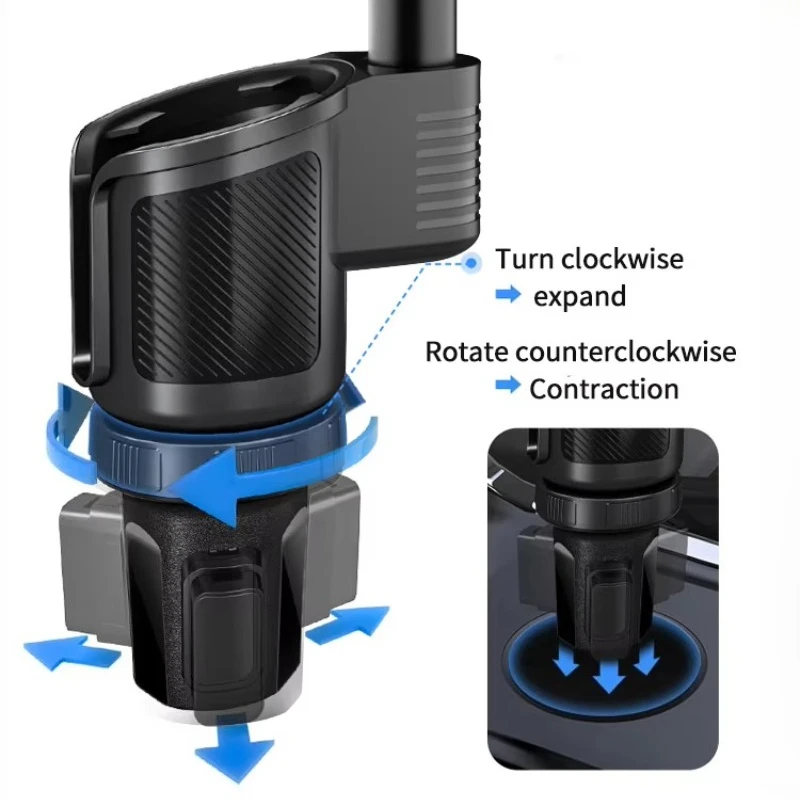 Turn clockwise
expand

Rotate counterclockwise
Contraction