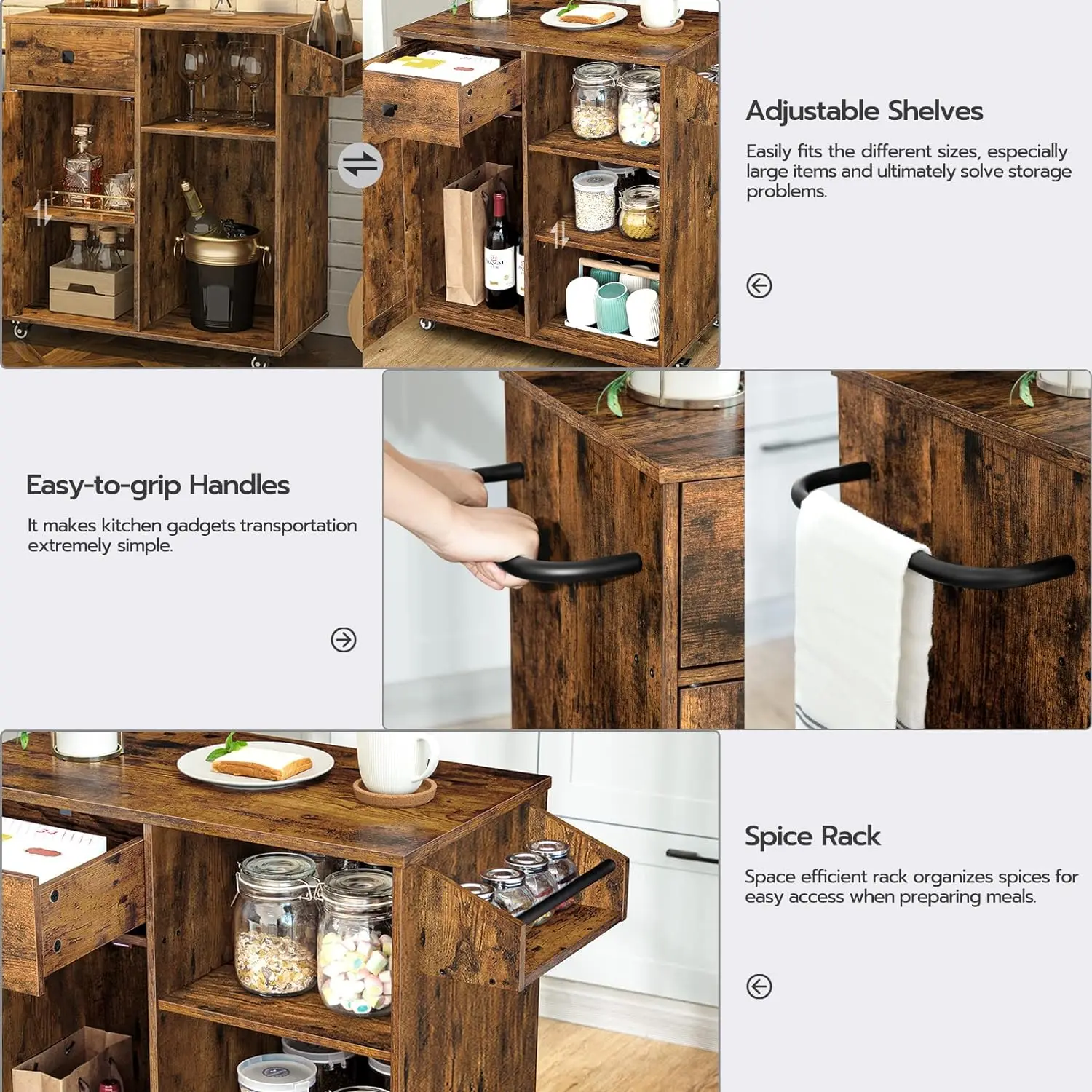 Adjustable Shelves

Easily fits the different sizes, especially large items and ultimately solve storage problems.

Easy-to-grip Handles

It makes kitchen gadgets transportation extremely simple.

Spice Rack

Space efficient rack organizes spices for easy access when preparing meals.