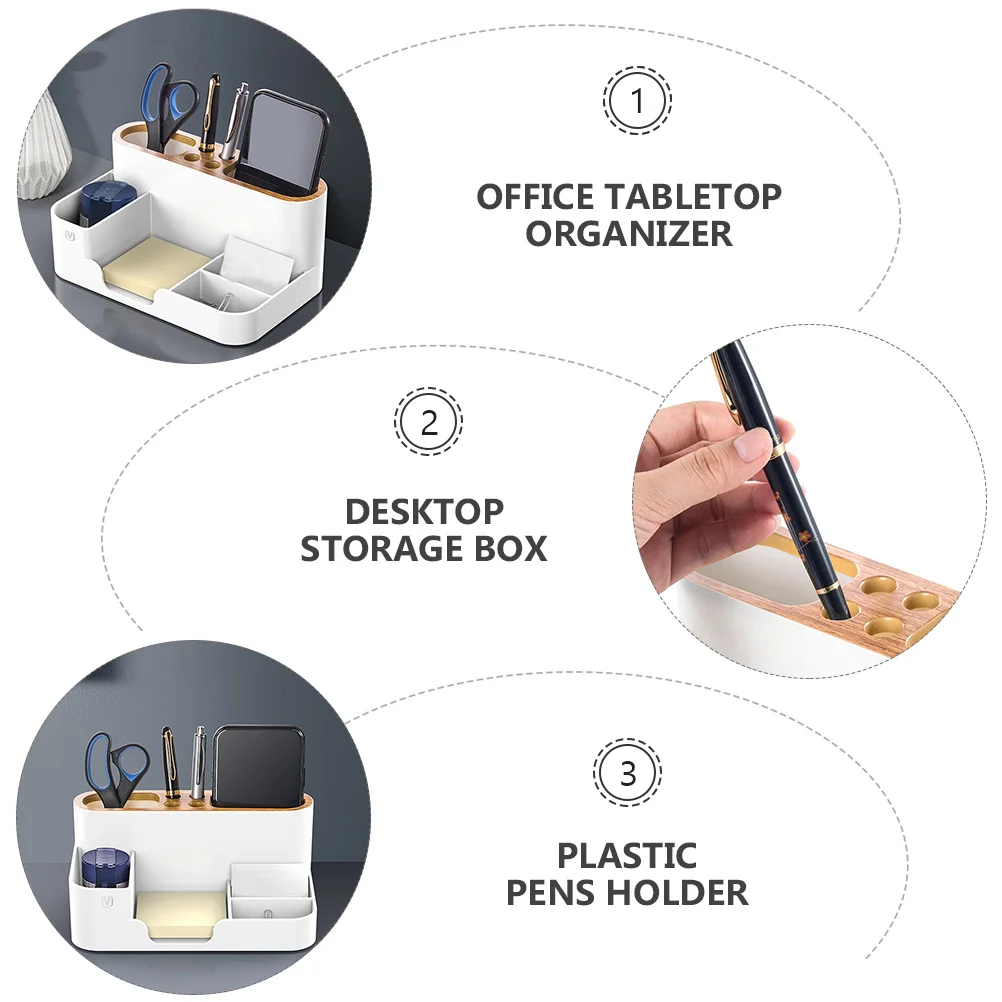 1

OFFICE TABLETOP ORGANIZER

2

DESKTOP STORAGE BOX

3

PLASTIC PENS HOLDER