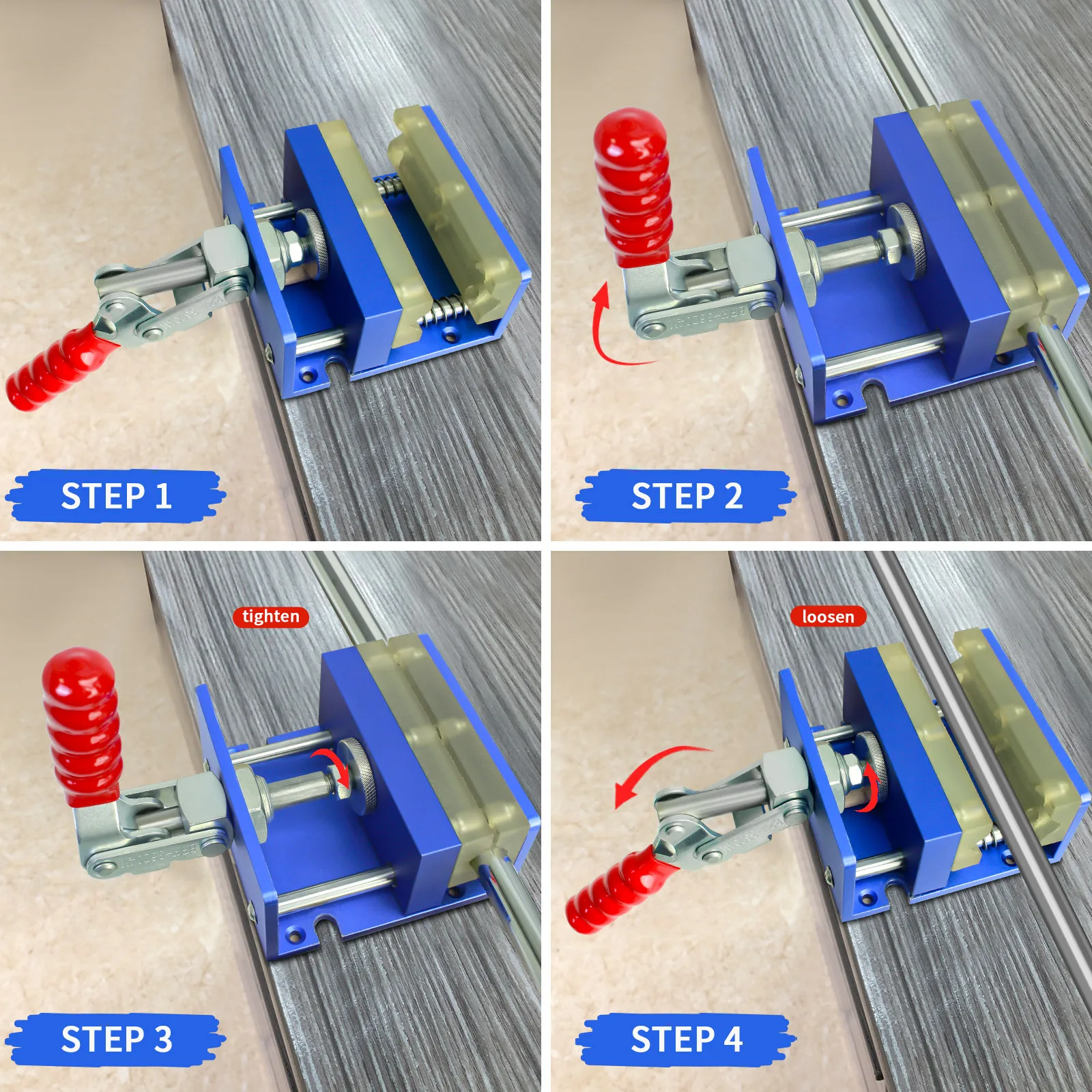 STEP 1

STEP 2

tighten

STEP 3

loosen

STEP 4