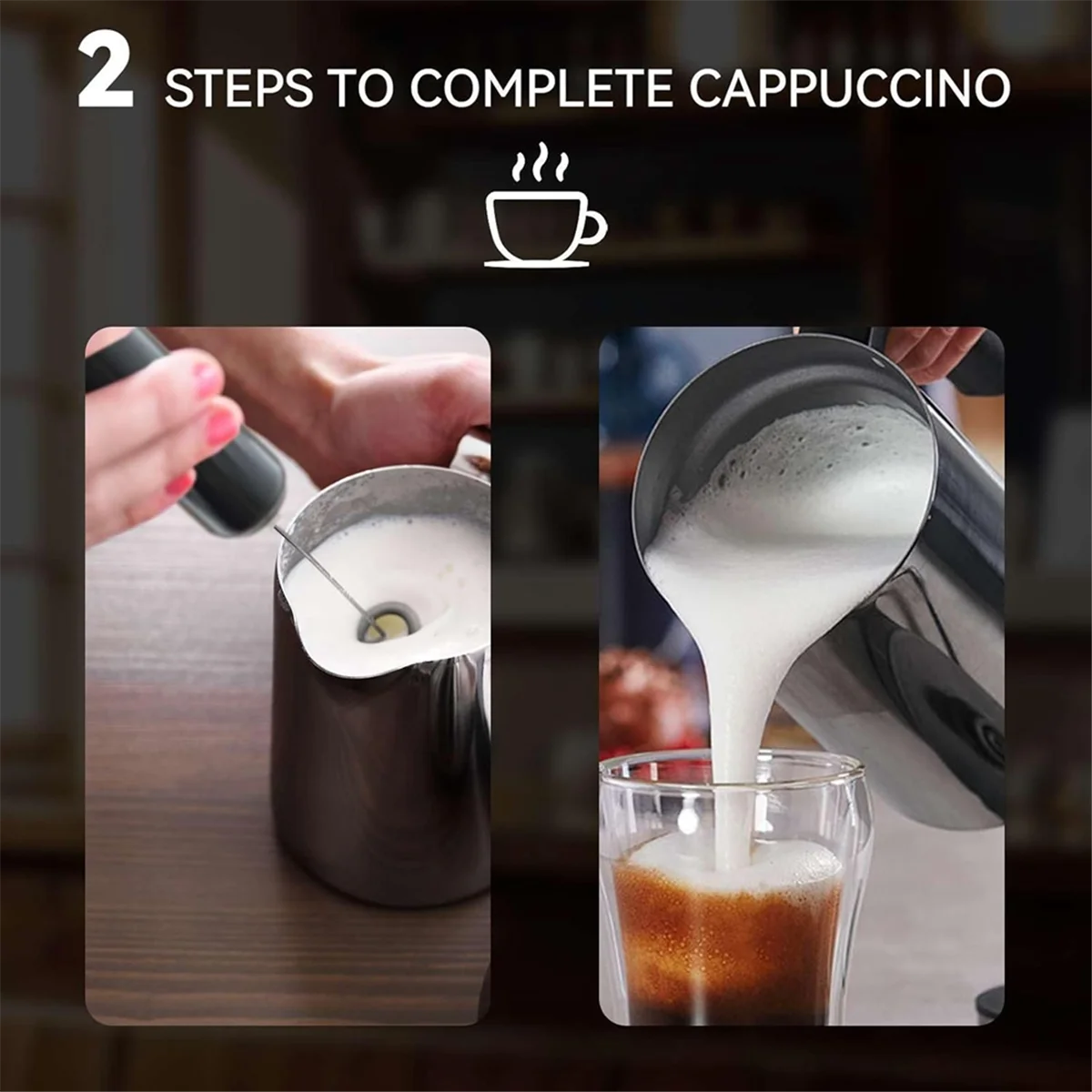 2 STEPS TO COMPLETE CAPPUCCINO