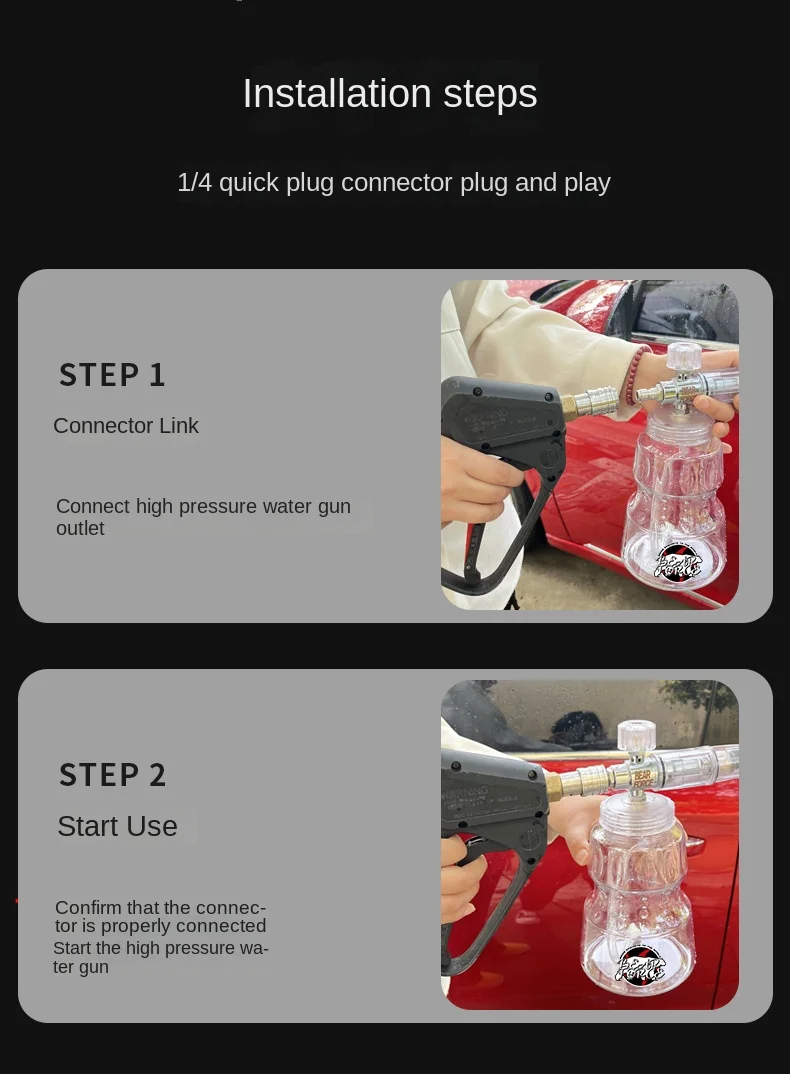 Installation steps

1/4 quick plug connector plug and play

STEP 1

Connector Link

Connect high pressure water gun outlet

BEAR FORCE

STEP 2

Start Use

Confirm that the connector is properly connected
Start the high pressure water gun

WARNING

BEAR FORCE

BEAR FORCE