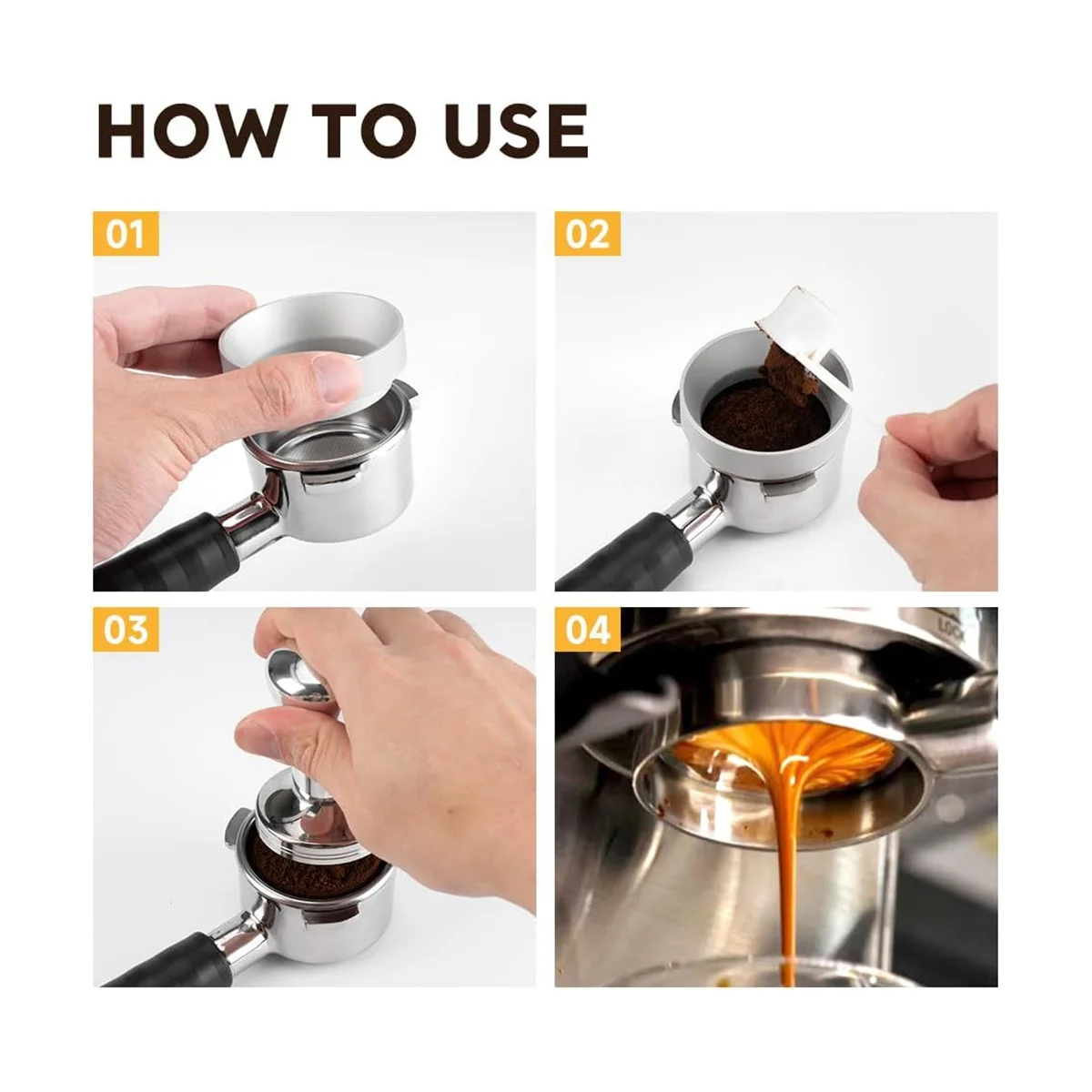 HOW TO USE

01

02

03

04

LOCK