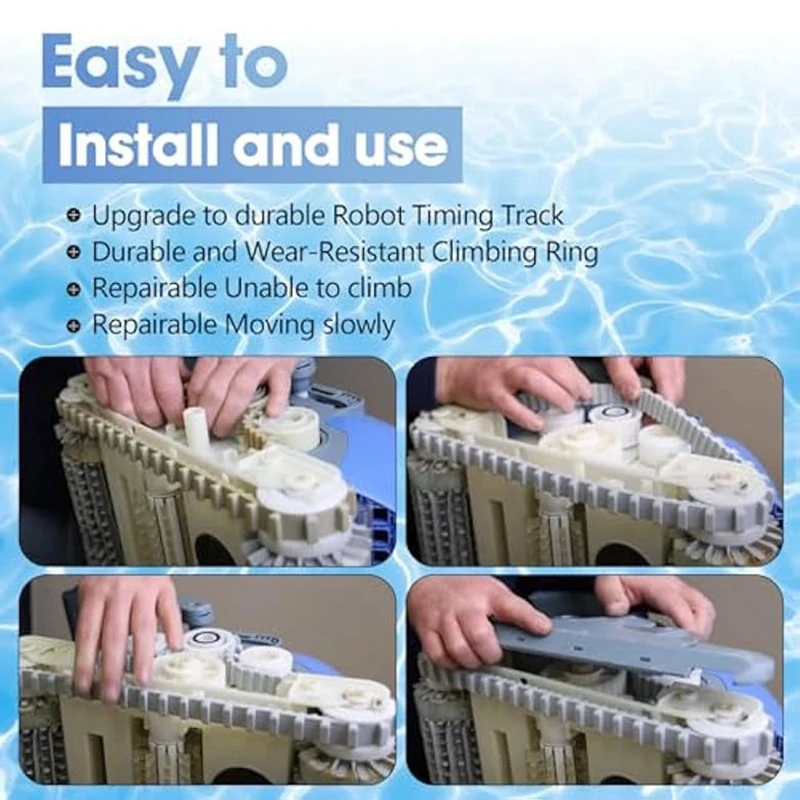 Easy to

Install and use

Upgrade to durable Robot Timing Track
Durable and Wear-Resistant Climbing Ring
Repairable Unable to climb
Repairable Moving slowly