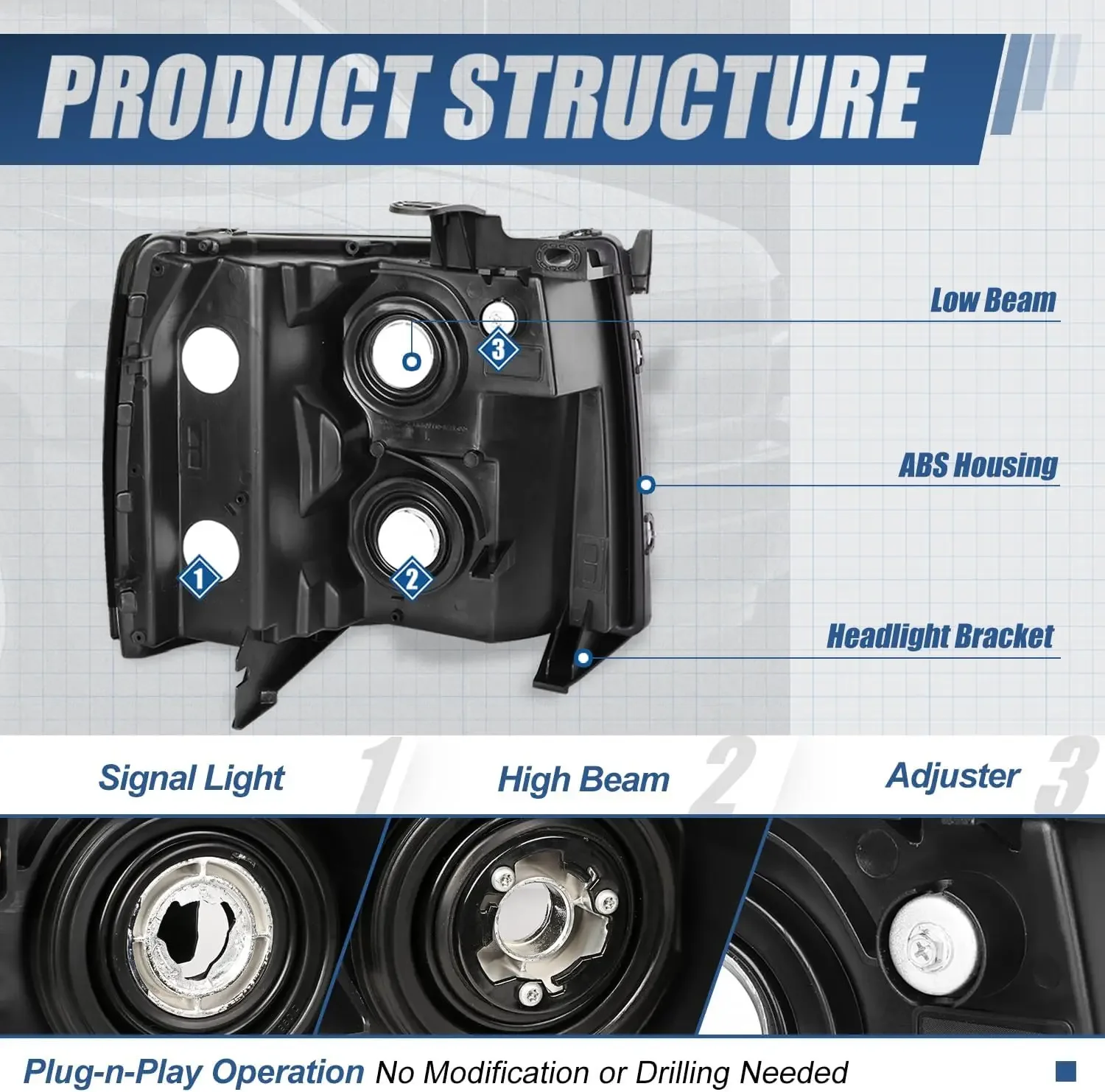 PRODUCT STRUCTURE

3

1

2

Low Beam

ABS Housing

Headlight Bracket

Signal Light 1

High Beam 2

Adjuster 3

Plug-n-Play Operation No Modification or Drilling Needed