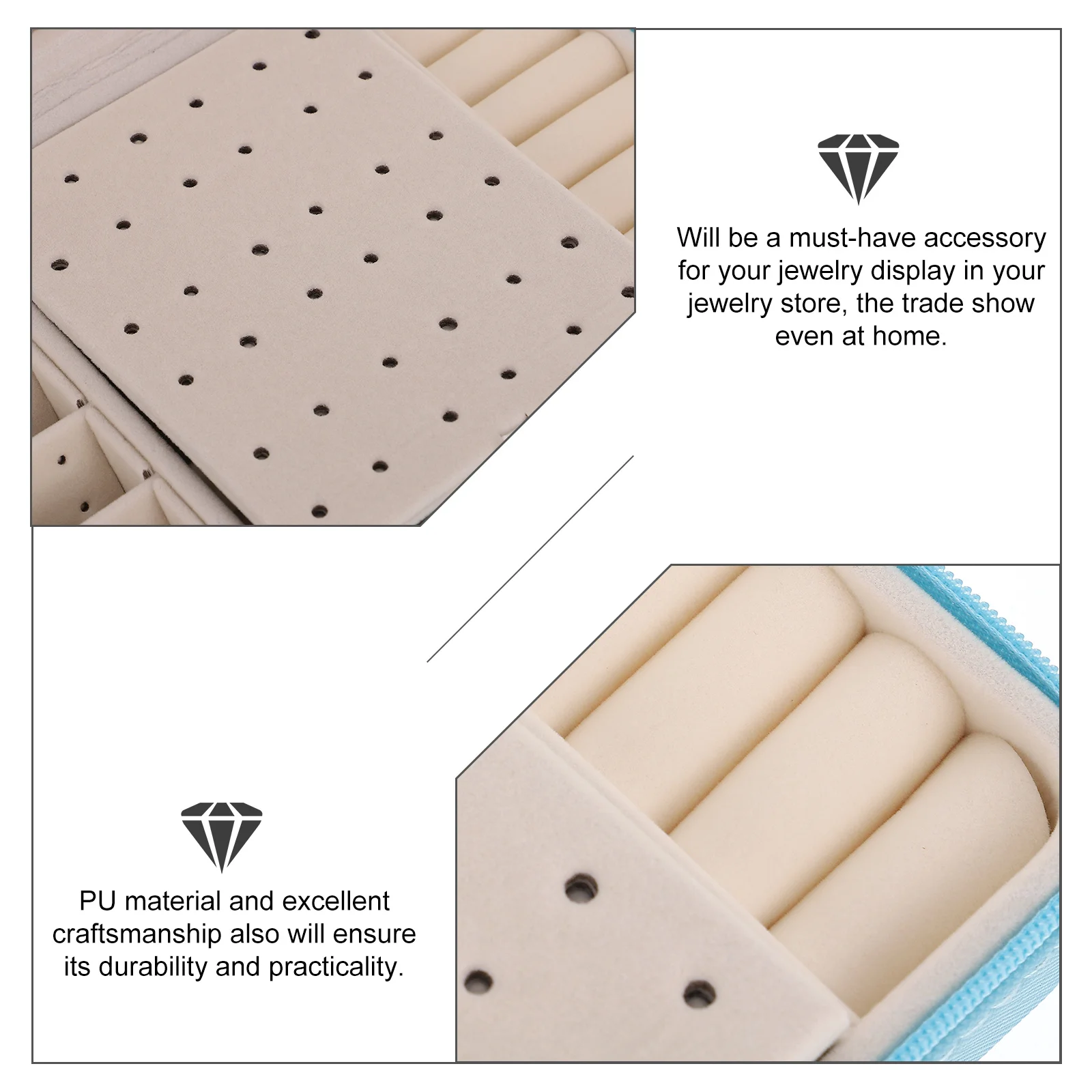 Will be a must-have accessory for your jewelry display in your jewelry store, the trade show even at home.

PU material and excellent craftsmanship also will ensure its durability and practicality.