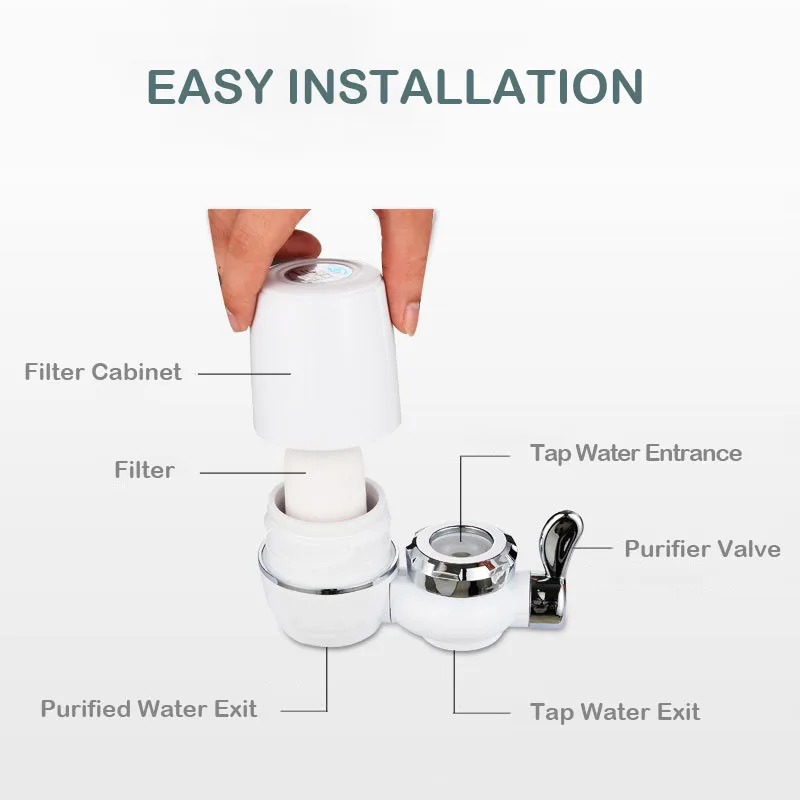 EASY INSTALLATION

Filter Cabinet

Filter

Tap Water Entrance

Purifier Valve

Purified Water Exit

Tap Water Exit