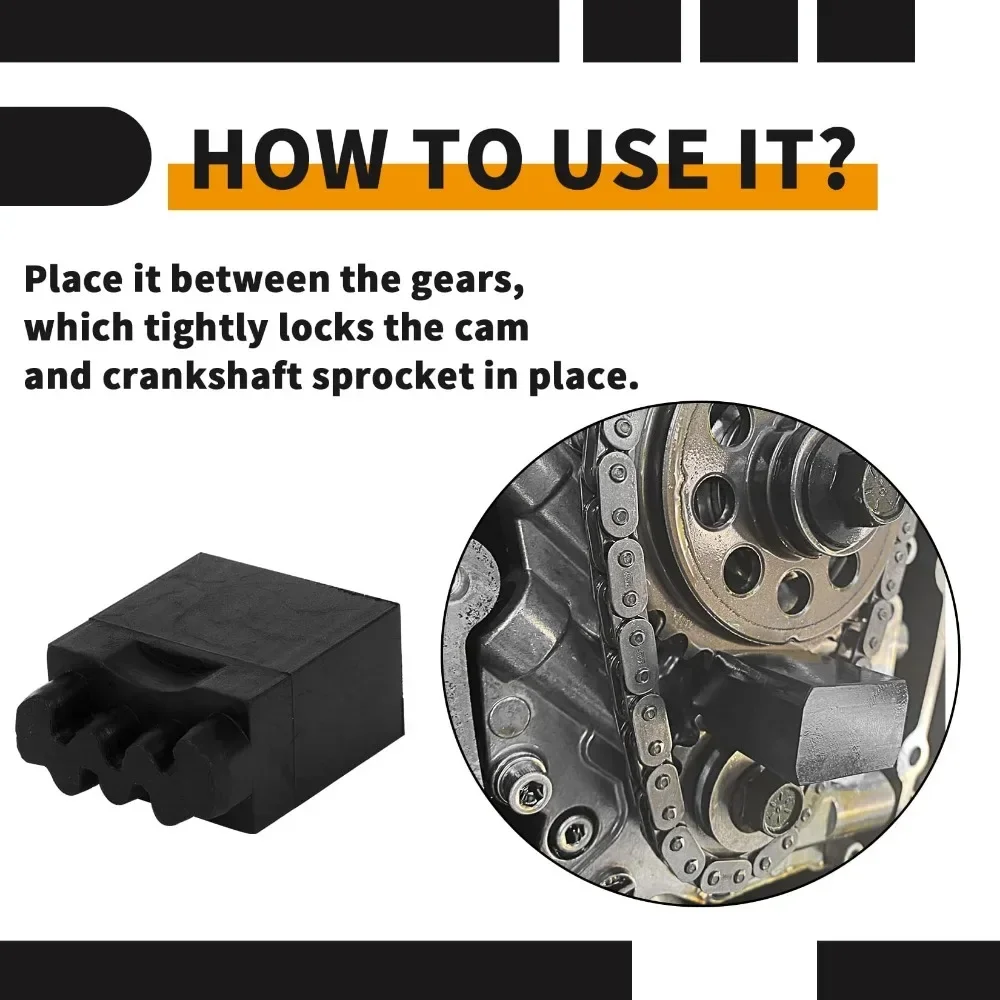 HOW TO USE IT?

Place it between the gears, which tightly locks the cam and crankshaft sprocket in place.