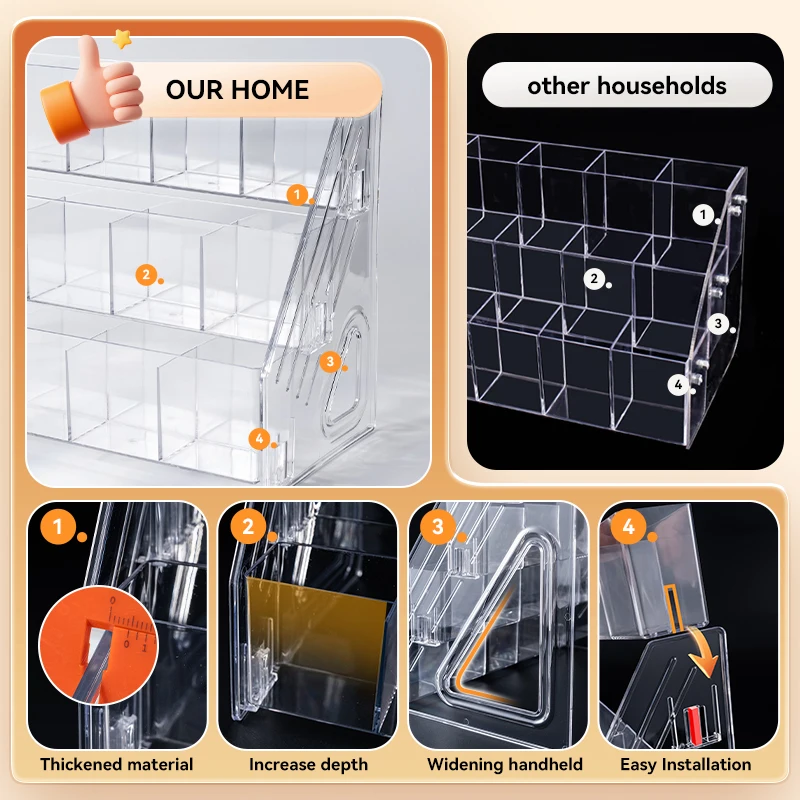 OUR HOME

1
2
3
4

other households

1
2
3
4

1
0
1

Thickened material

2

Increase depth

3

Widening handheld

4

Easy Installation