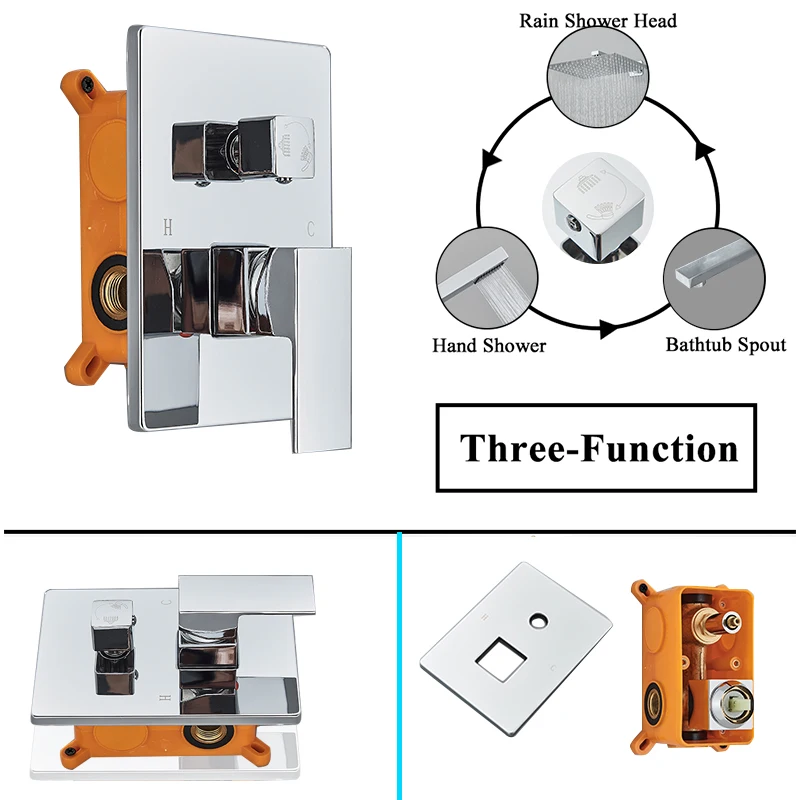 H

C

Rain Shower Head

Hand Shower

Bathtub Spout

Three-Function