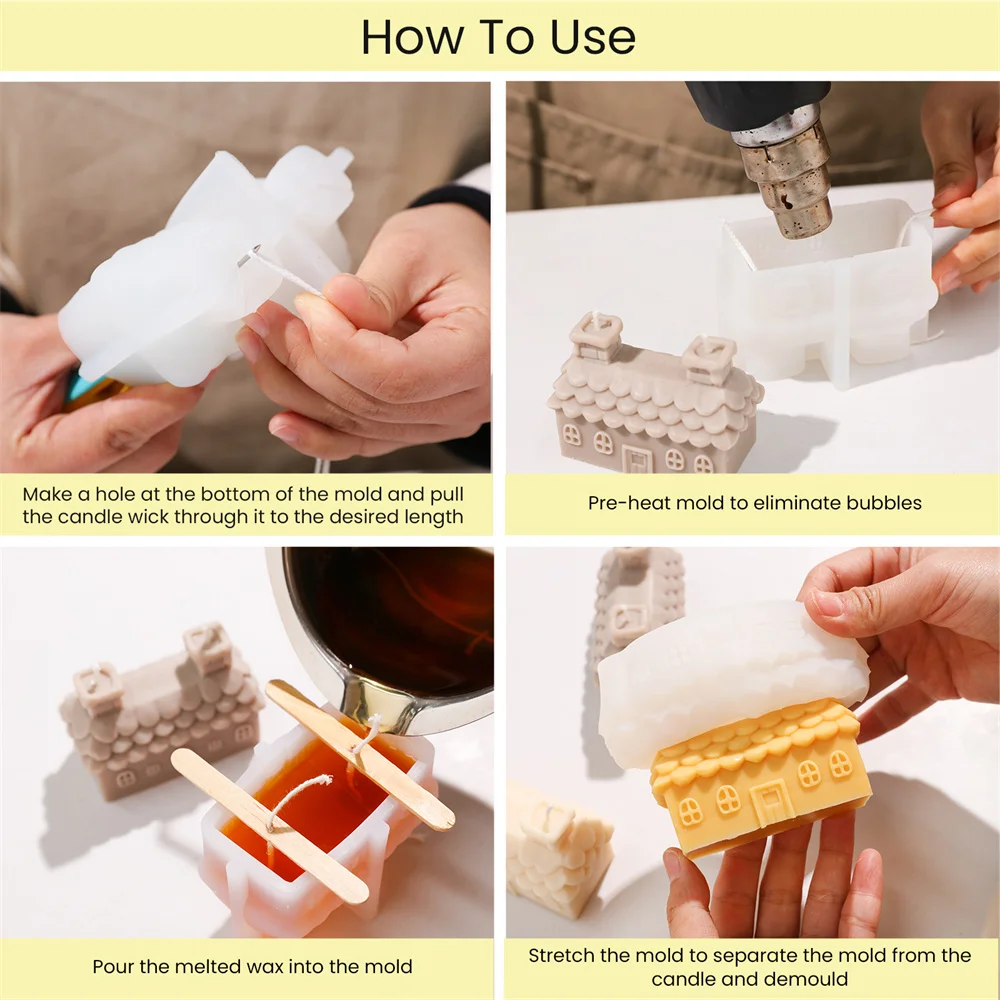 How To Use

Make a hole at the bottom of the mold and pull the candle wick through it to the desired length

Pre-heat mold to eliminate bubbles

Pour the melted wax into the mold

Stretch the mold to separate the mold from the candle and demould