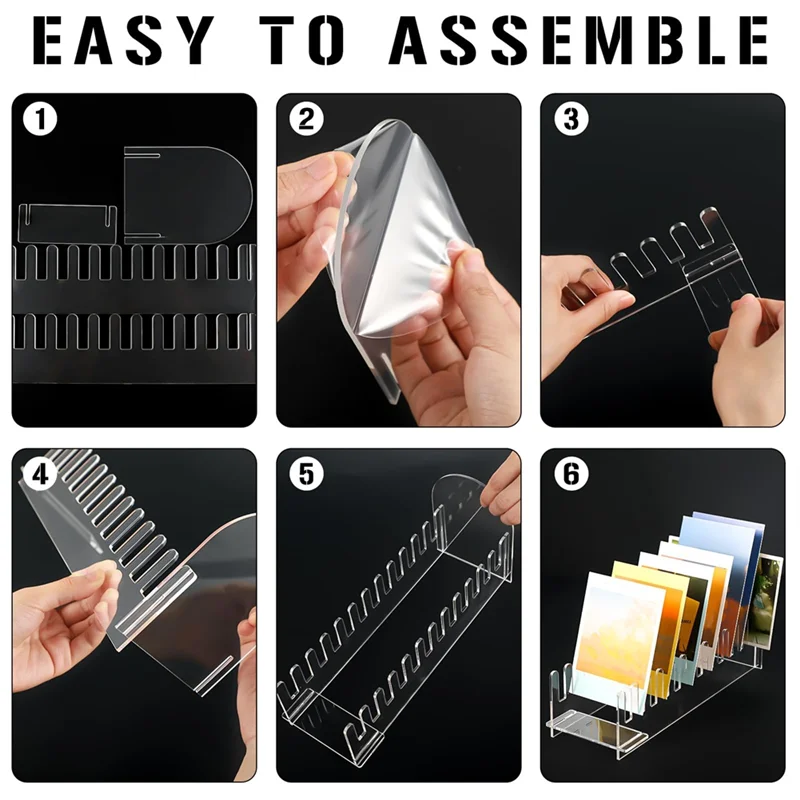 EASY TO ASSEMBLE

1

2

3

4

5

6