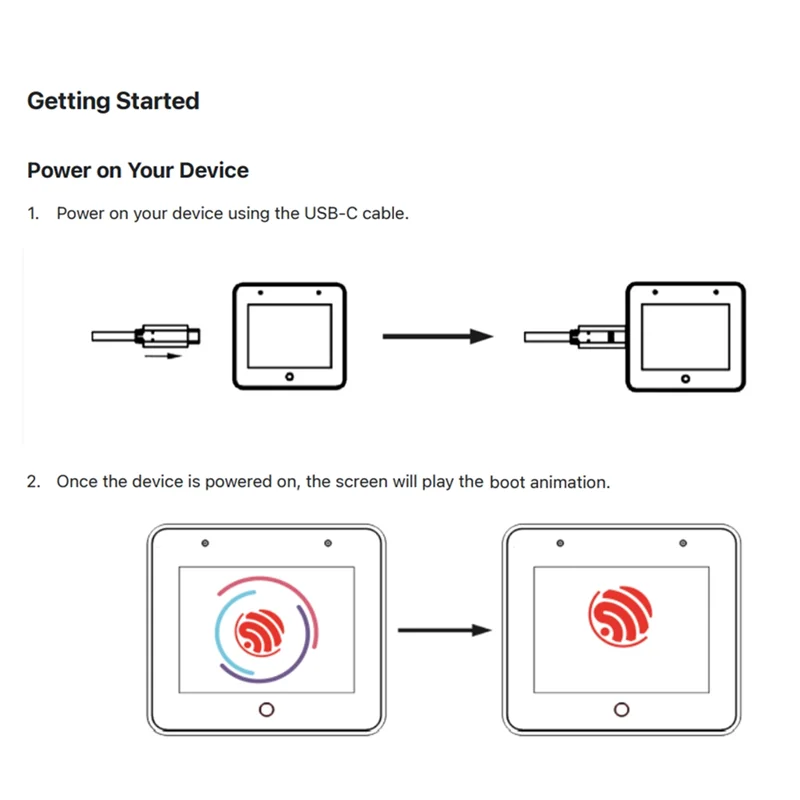 Getting Started

Power on Your Device

1. Power on your device using the USB-C cable.

2. Once the device is powered on, the screen will play the boot animation.