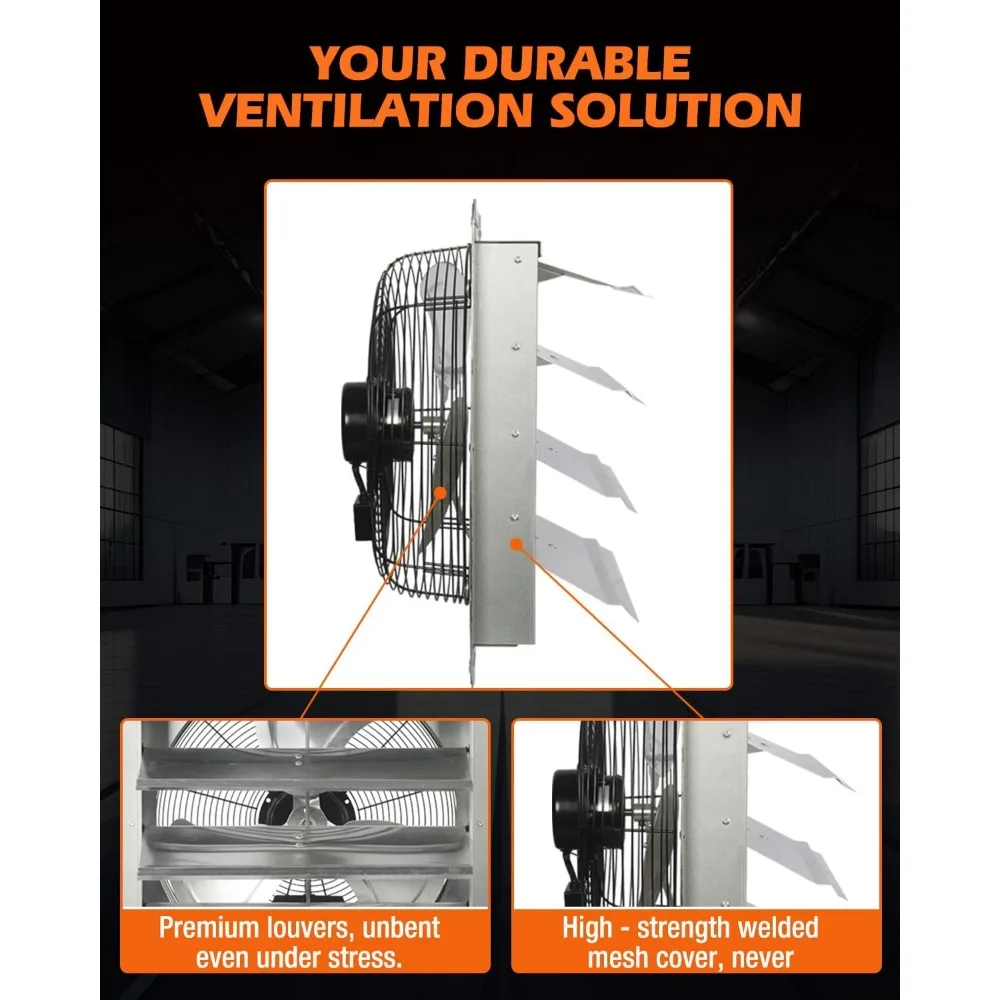 YOUR DURABLE VENTILATION SOLUTION

Premium louvers, unbent even under stress.

High - strength welded mesh cover, never