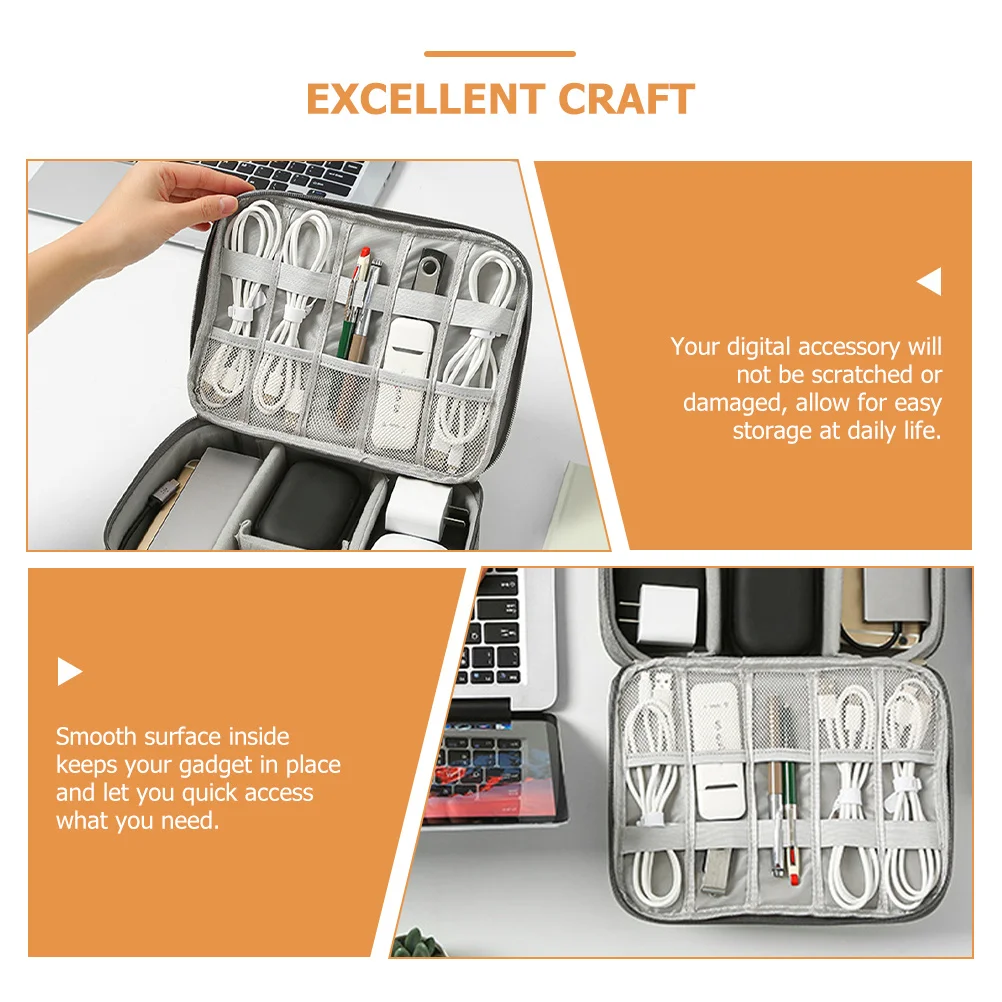 EXCELLENT CRAFT

Your digital accessory will not be scratched or damaged, allow for easy storage at daily life.

Smooth surface inside keeps your gadget in place and let you quick access what you need.