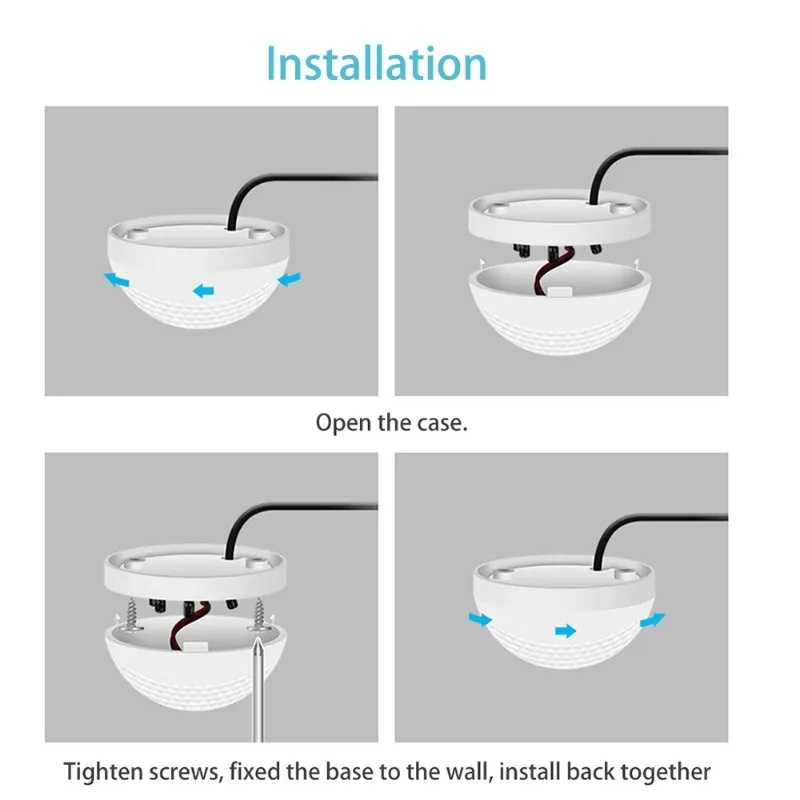 Installation

Open the case.

Tighten screws, fixed the base to the wall, install back together