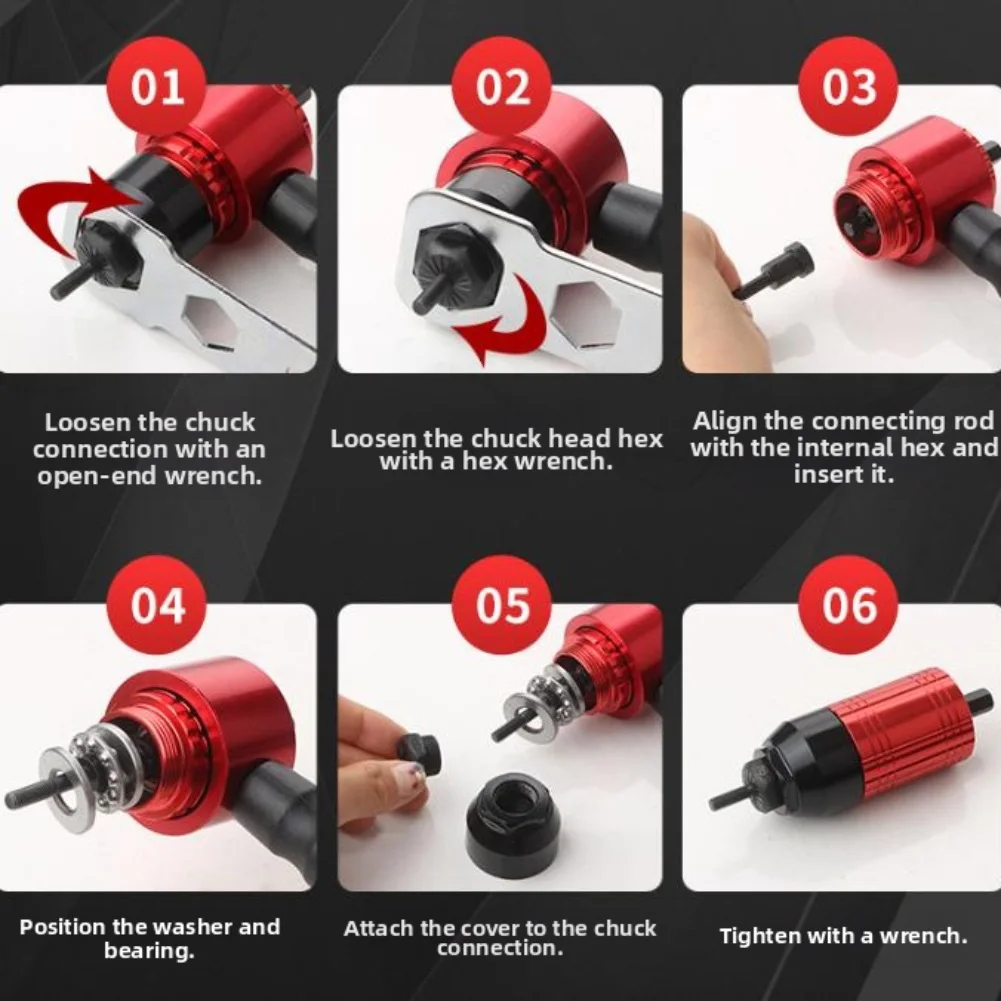 01

Loosen the chuck connection with an open-end wrench.

02

Loosen the chuck head hex with a hex wrench.

03

Align the connecting rod with the internal hex and insert it.

04

Position the washer and bearing.

05

Attach the cover to the chuck connection.

06

Tighten with a wrench.