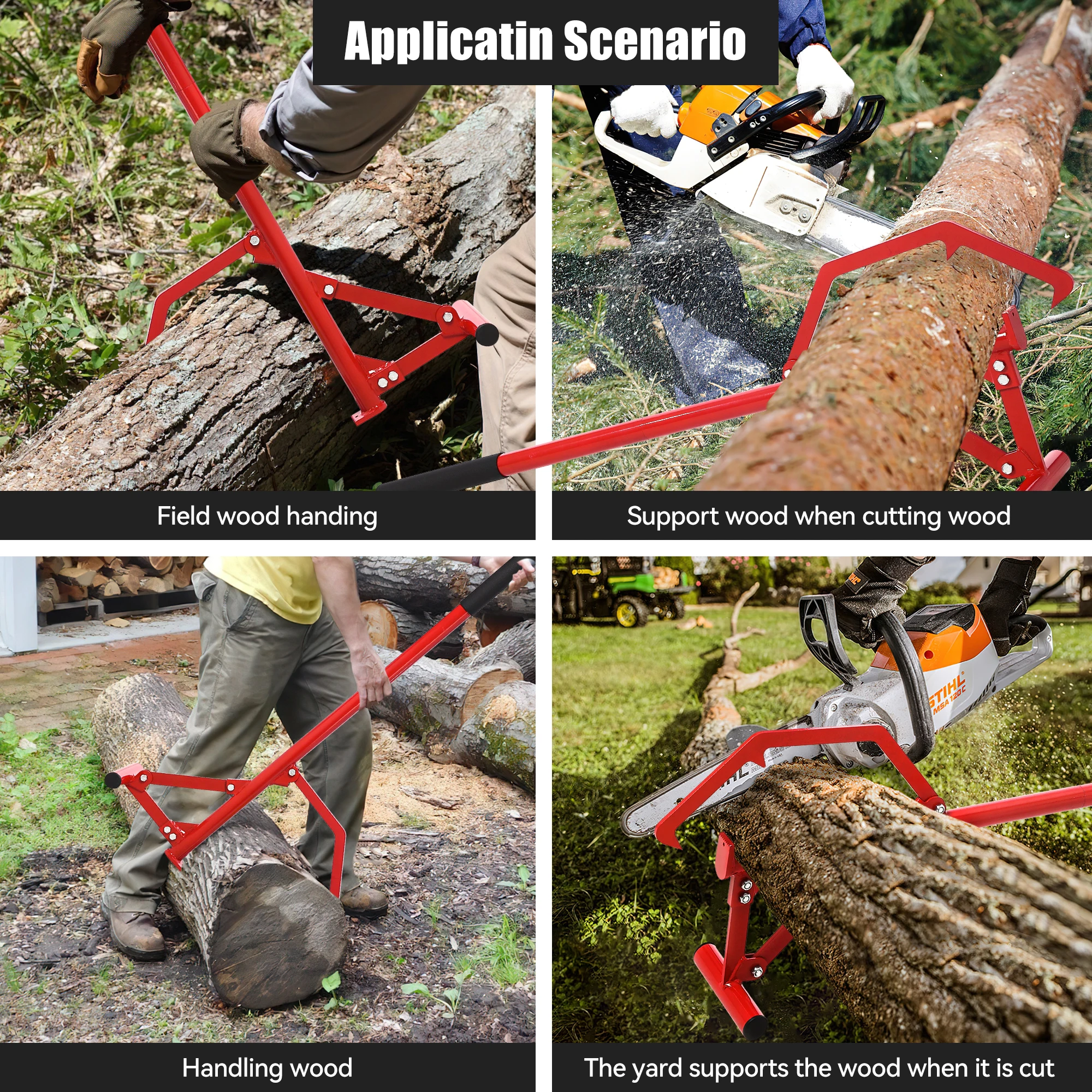 Applicatin Scenario

Field wood handing

Support wood when cutting wood

STIHL MSA 120 C

Handling wood

The yard supports the wood when it is cut