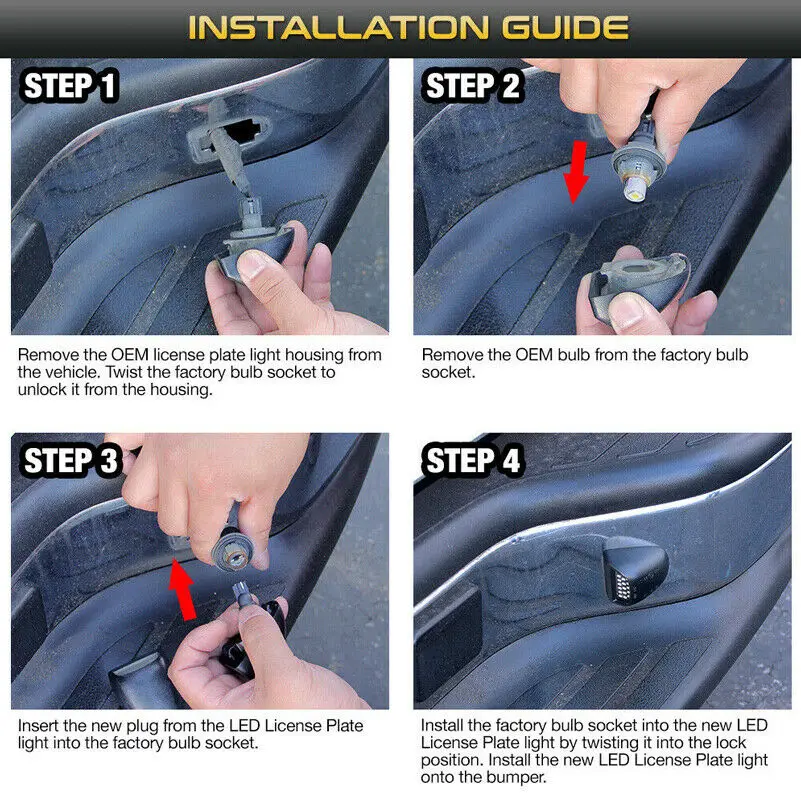 INSTALLATION GUIDE

STEP 1

Remove the OEM license plate light housing from the vehicle. Twist the factory bulb socket to unlock it from the housing.

STEP 2

Remove the OEM bulb from the factory bulb socket.

STEP 3

Insert the new plug from the LED License Plate light into the factory bulb socket.

STEP 4

Install the factory bulb socket into the new LED License Plate light by twisting it into the lock position. Install the new LED License Plate light onto the bumper.