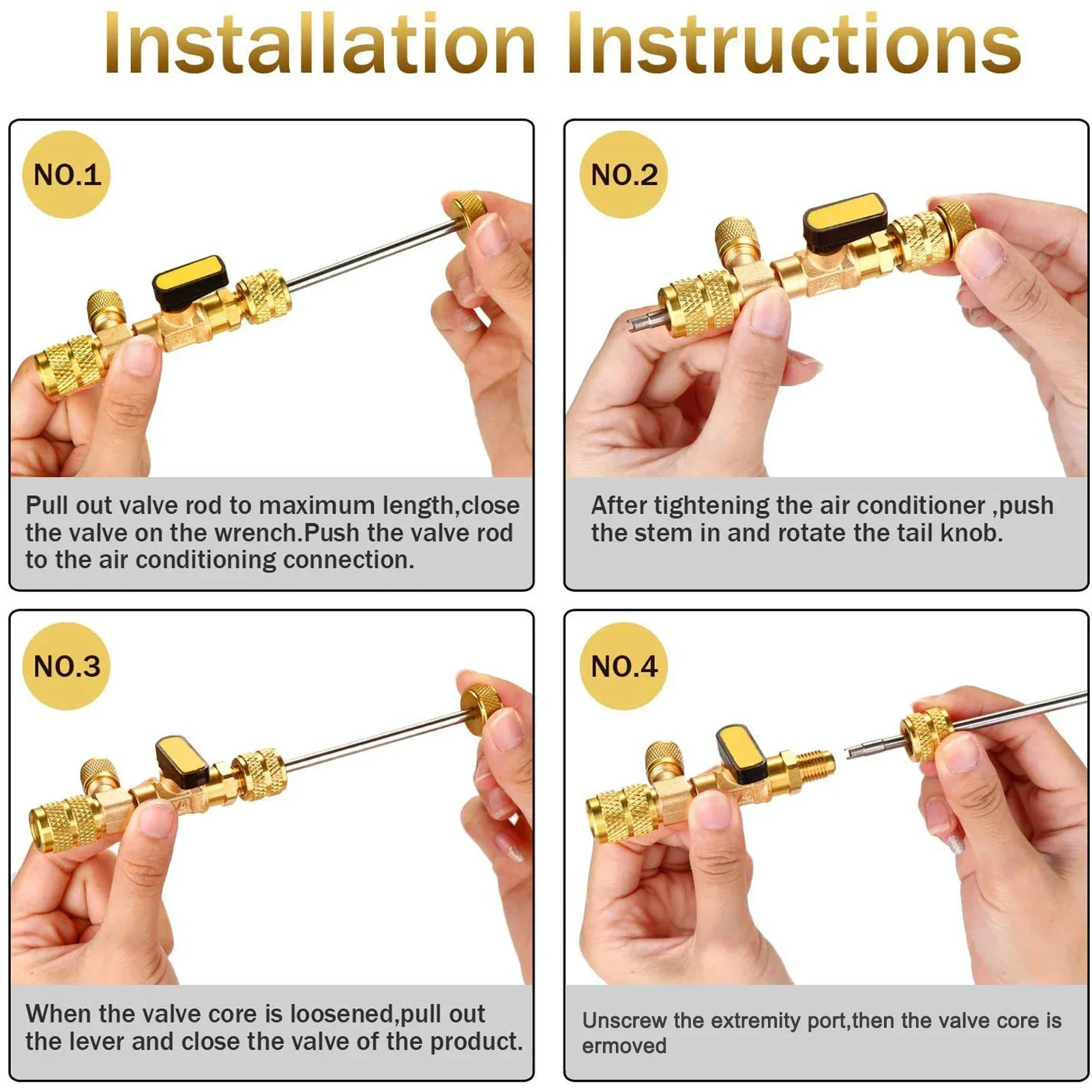 Installation Instructions

NO.1

Pull out valve rod to maximum length,close the valve on the wrench.Push the valve rod to the air conditioning connection.

NO.2

After tightening the air conditioner ,push the stem in and rotate the tail knob.

NO.3

When the valve core is loosened,pull out the lever and close the valve of the product.

NO.4

Unscrew the extremity port,then the valve core is ermoved