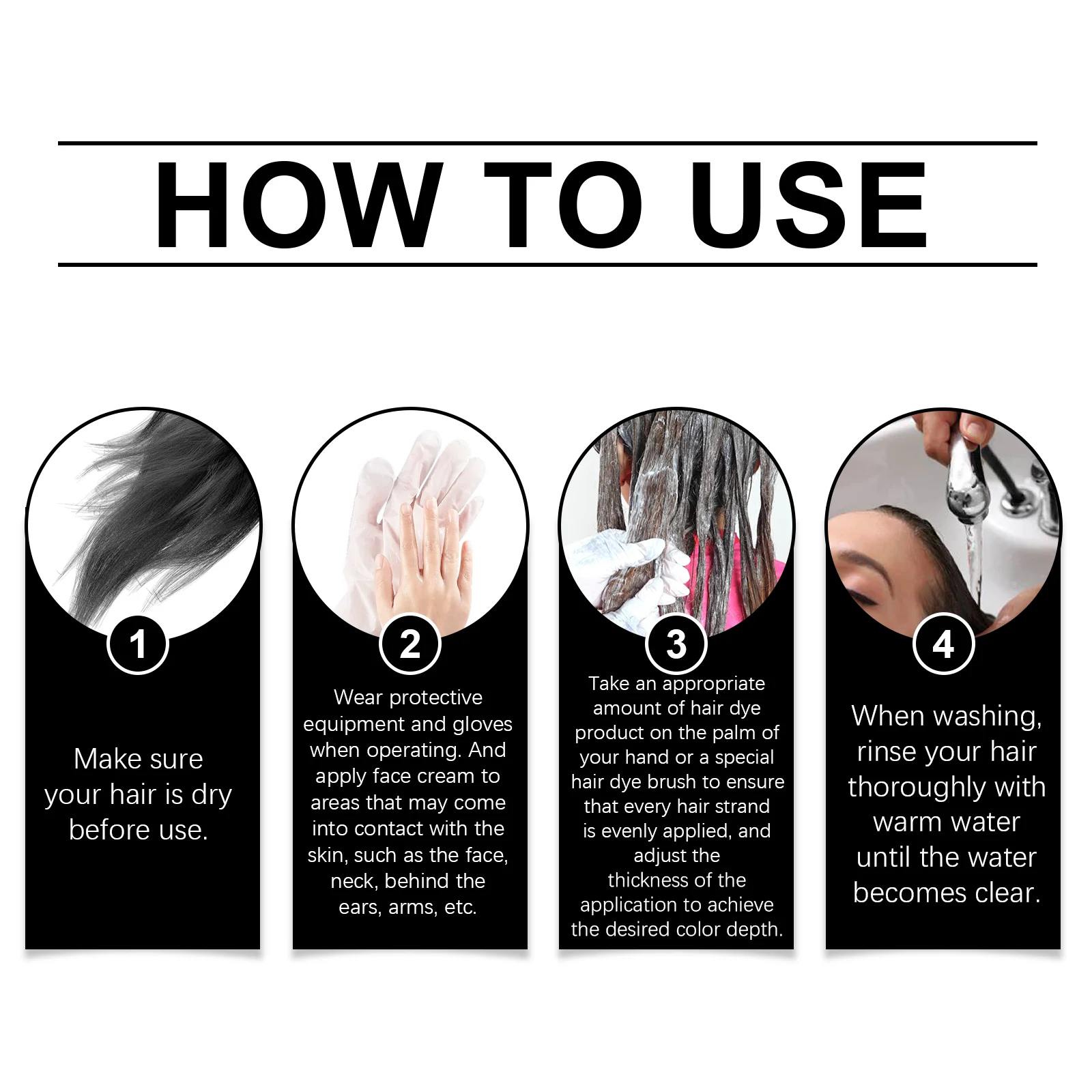 HOW TO USE

1

Make sure your hair is dry before use.

2

Wear protective equipment and gloves when operating. And apply face cream to areas that may come into contact with the skin, such as the face, neck, behind the ears, arms, etc.

3

Take an appropriate amount of hair dye product on the palm of your hand or a special hair dye brush to ensure that every hair strand is evenly applied, and adjust the thickness of the application to achieve the desired color depth.

4

When washing, rinse your hair thoroughly with warm water until the water becomes clear.