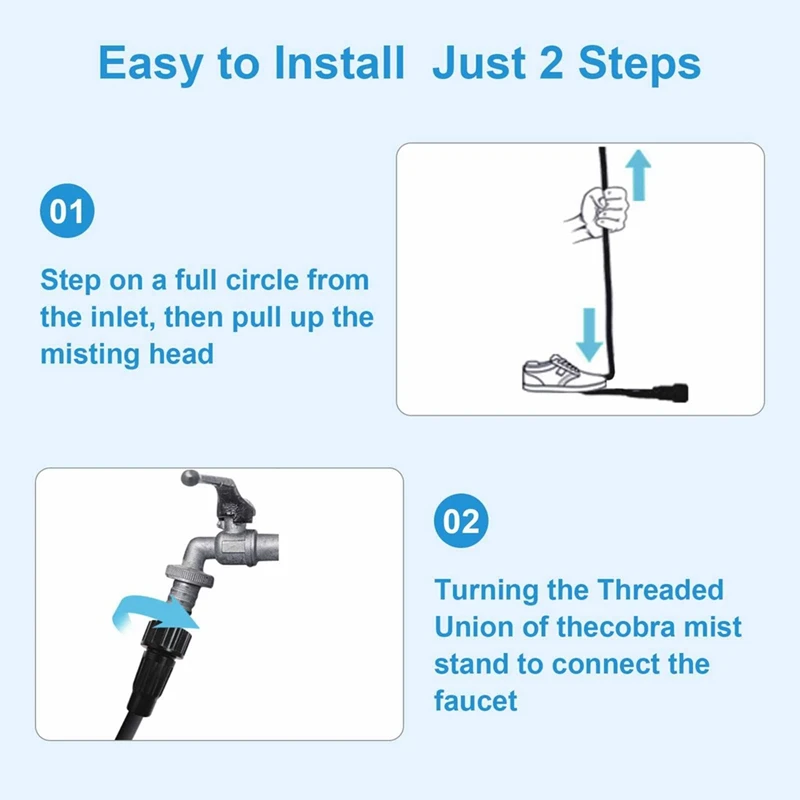 Easy to Install  Just 2 Steps

01

Step on a full circle from the inlet, then pull up the misting head

02

Turning the Threaded Union of thecobra mist stand to connect the faucet