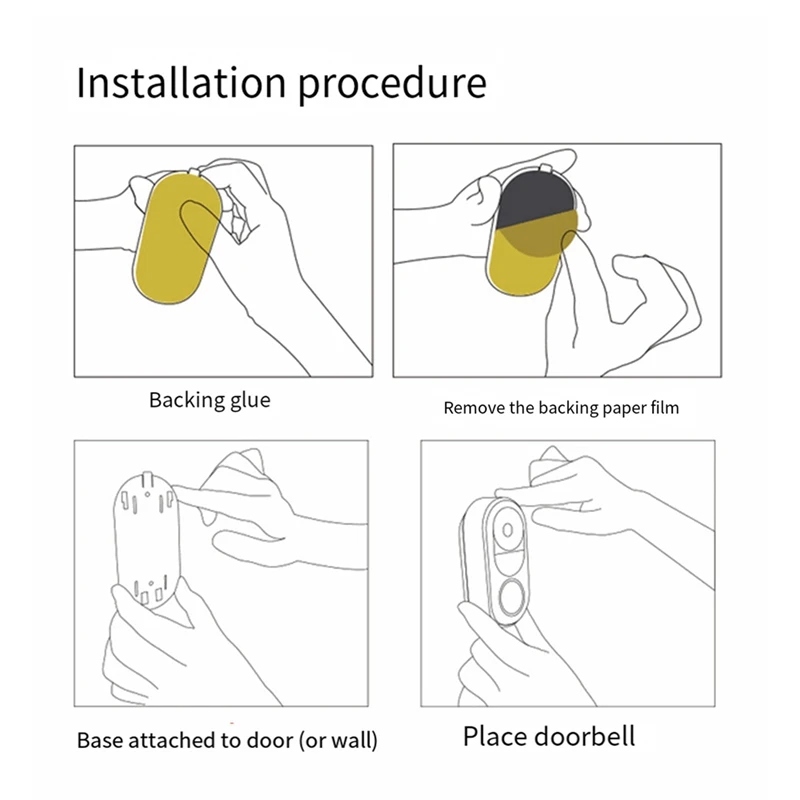 Installation procedure

Backing glue

Remove the backing paper film

Base attached to door (or wall)

Place doorbell