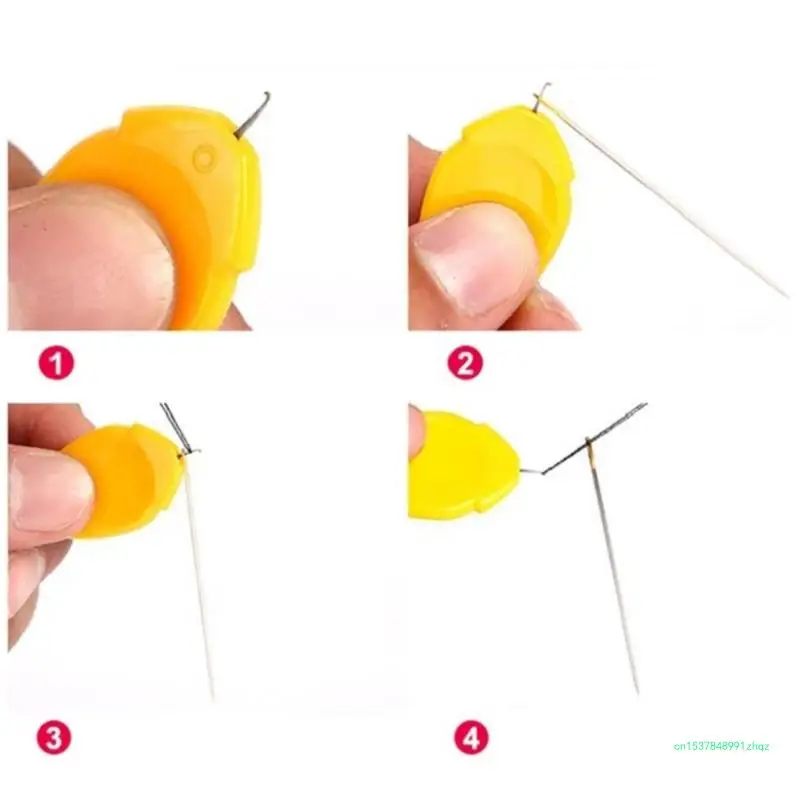 1

2

3

4

cn1537848991zhqz