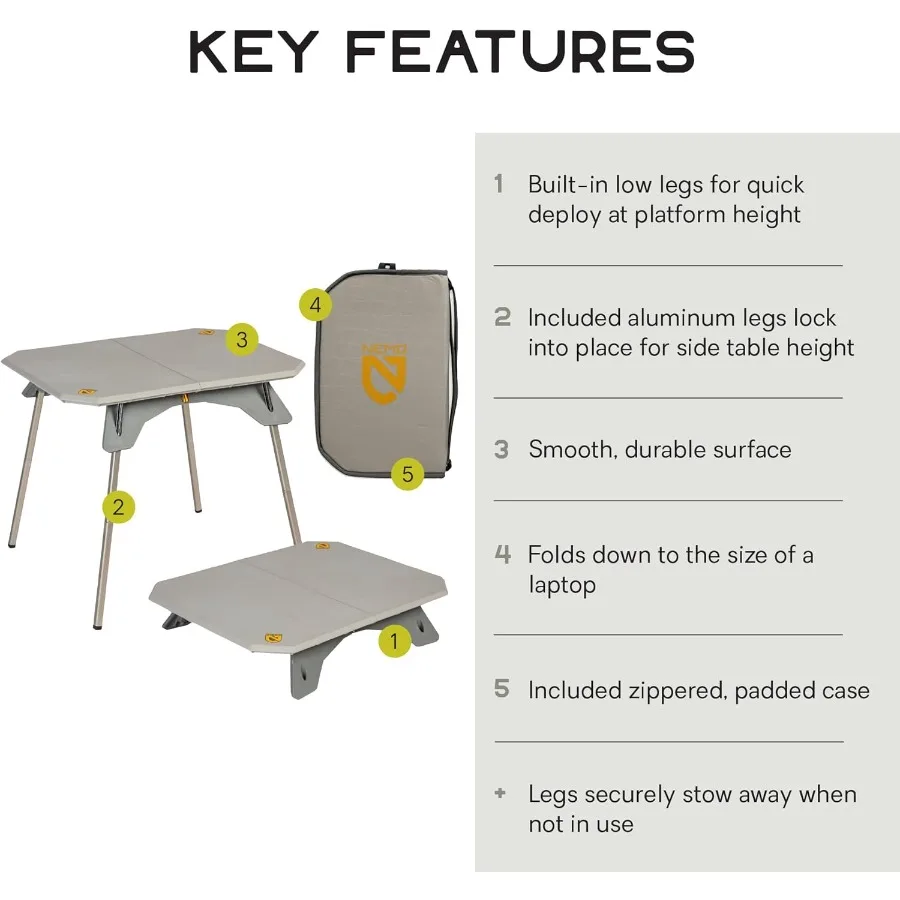 KEY FEATURES

4

3

NEMO

5

2

1

1 Built-in low legs for quick deploy at platform height

2 Included aluminum legs lock into place for side table height

3 Smooth, durable surface

4 Folds down to the size of a laptop

5 Included zippered, padded case

+ Legs securely stow away when not in use