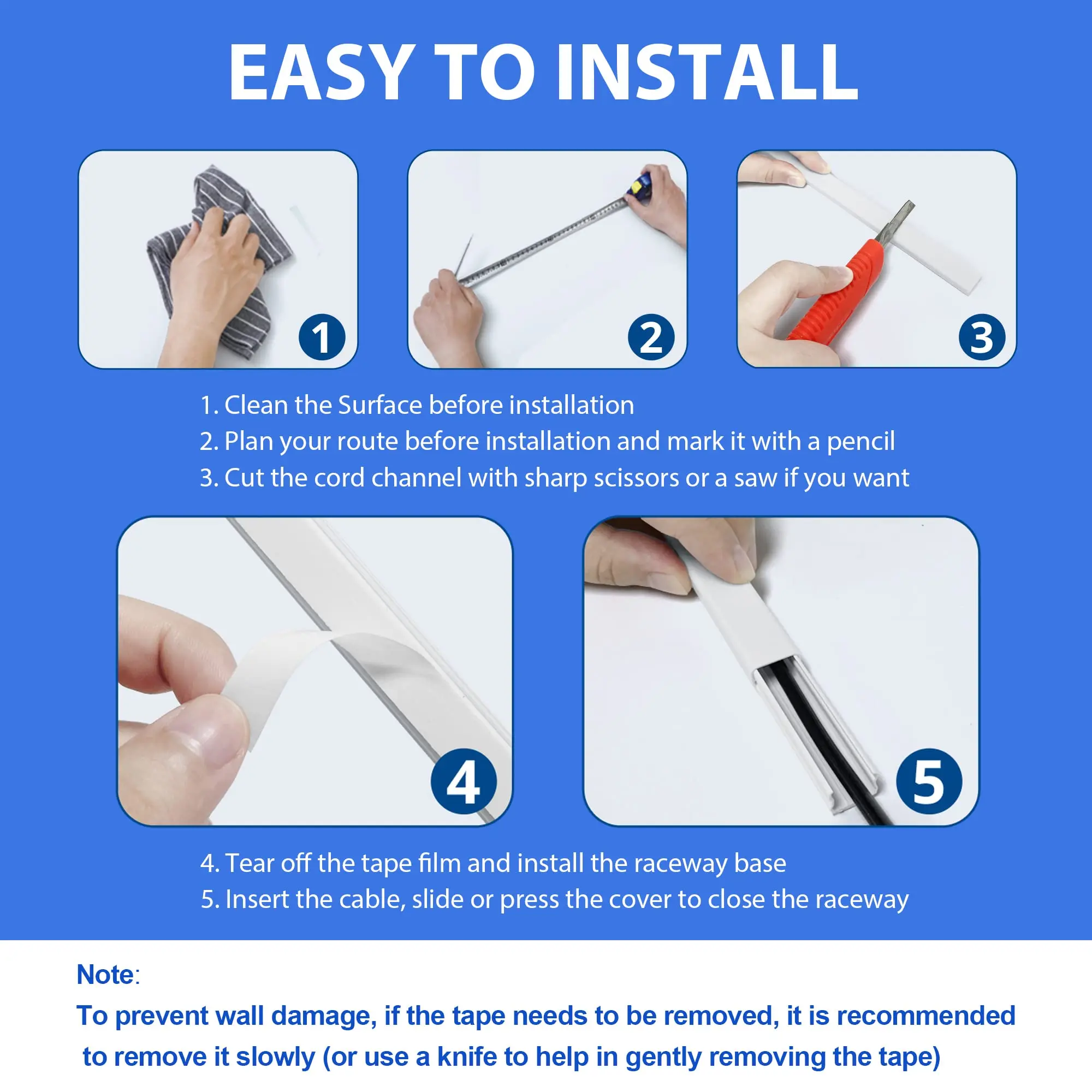 EASY TO INSTALL

1

2

3

1. Clean the Surface before installation
2. Plan your route before installation and mark it with a pencil
3. Cut the cord channel with sharp scissors or a saw if you want

4

5

4. Tear off the tape film and install the raceway base
5. Insert the cable, slide or press the cover to close the raceway

Note:
To prevent wall damage, if the tape needs to be removed, it is recommended to remove it slowly (or use a knife to help in gently removing the tape)