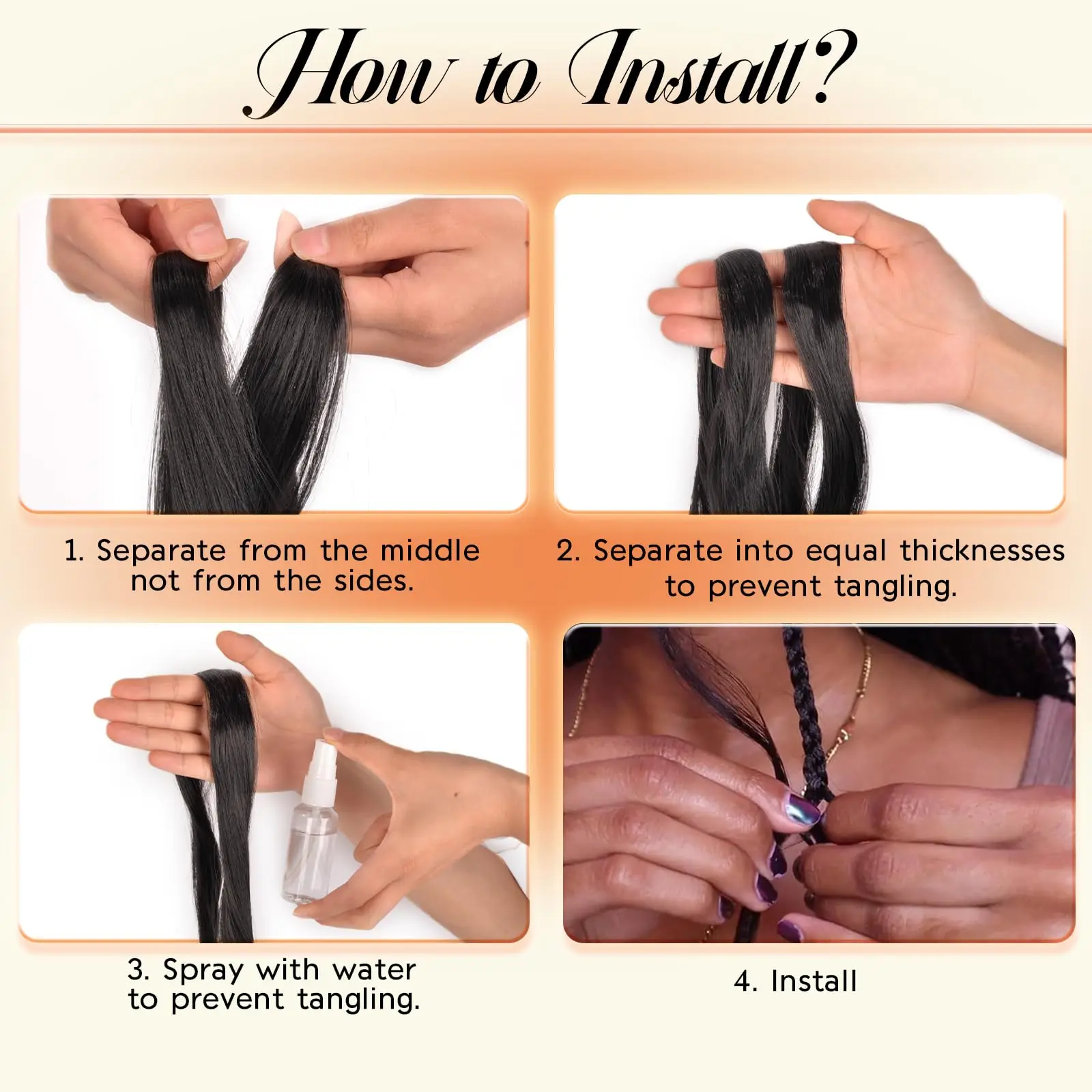 How to Install?

1. Separate from the middle not from the sides.

2. Separate into equal thicknesses to prevent tangling.

3. Spray with water to prevent tangling.

4. Install