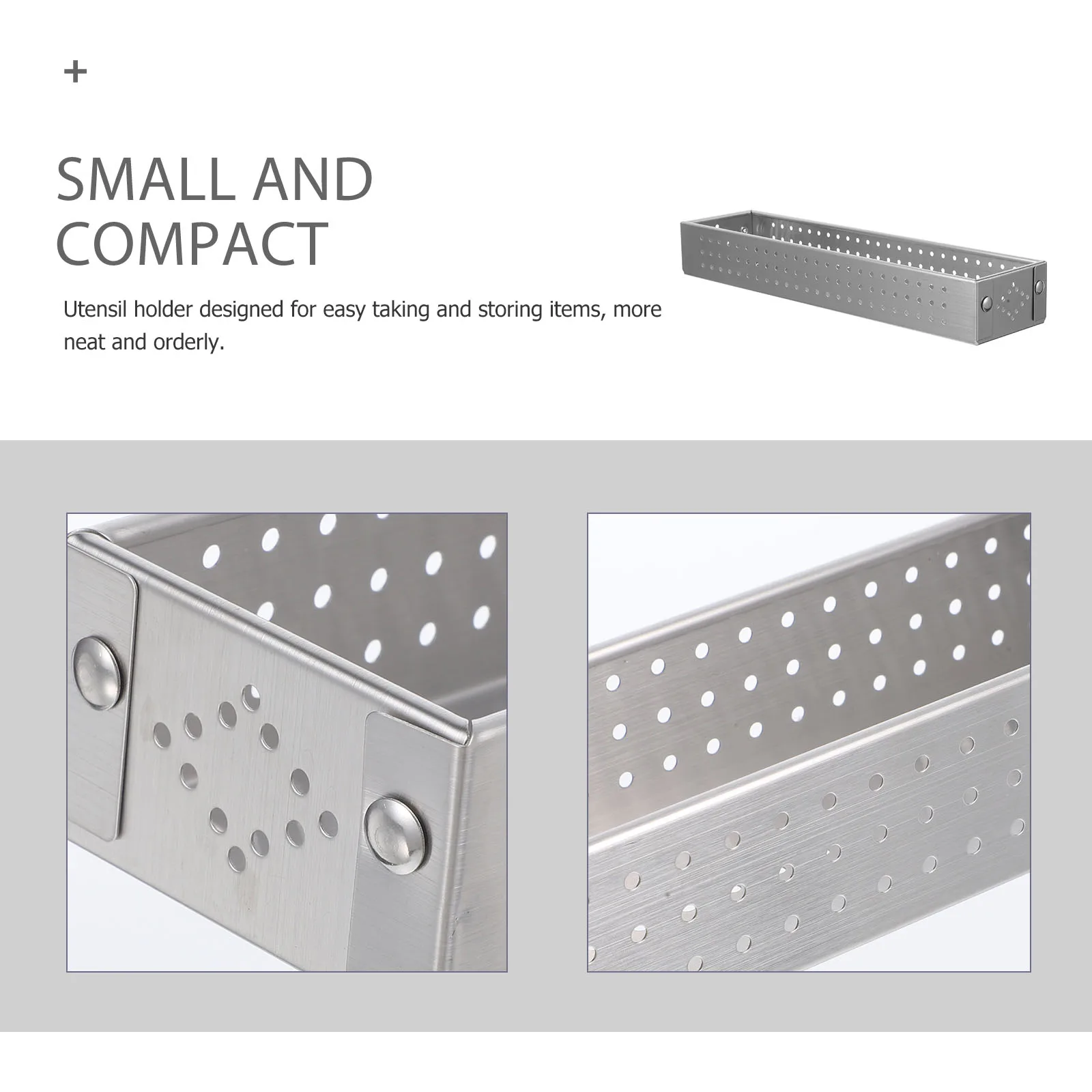 +

SMALL AND COMPACT

Utensil holder designed for easy taking and storing items, more neat and orderly.