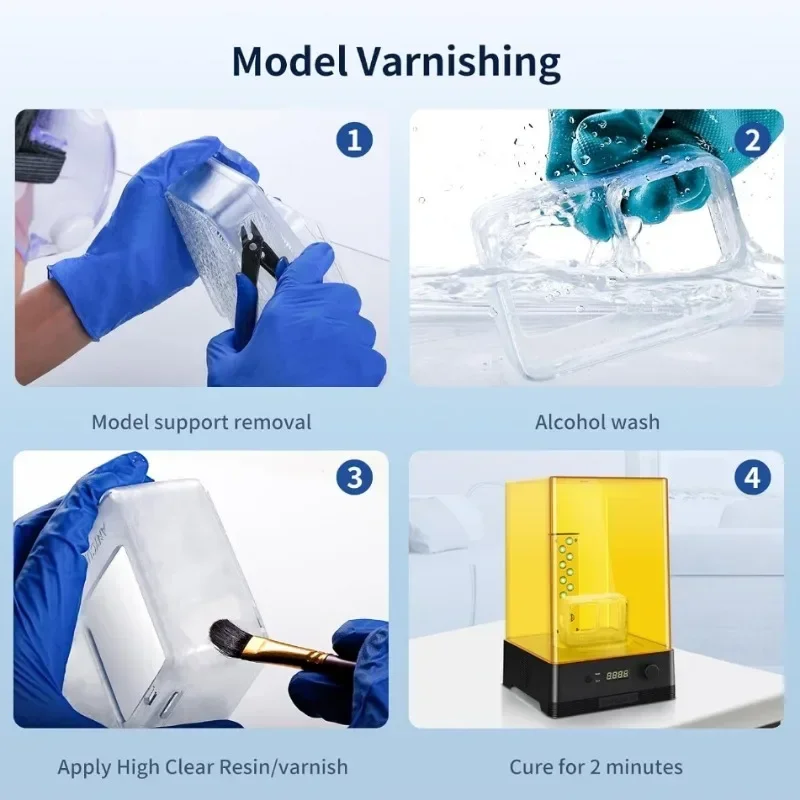 Model Varnishing

1

Model support removal

2

Alcohol wash

3

Apply High Clear Resin/varnish

4

Cure for 2 minutes