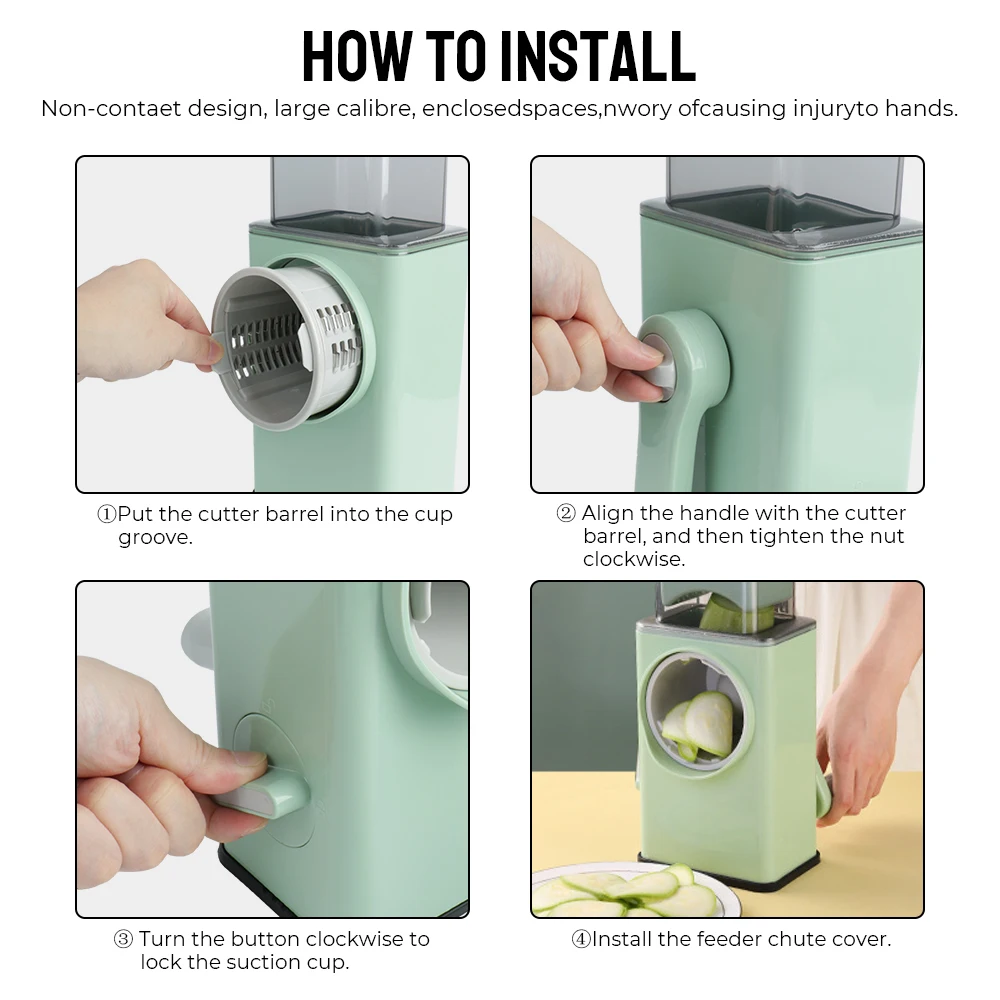 HOW TO INSTALL

Non-contaet design, large calibre, enclosedspaces,nwory ofcausing injuryto hands.

①Put the cutter barrel into the cup groove.

② Align the handle with the cutter barrel, and then tighten the nut clockwise.

③ Turn the button clockwise to lock the suction cup.

④Install the feeder chute cover.