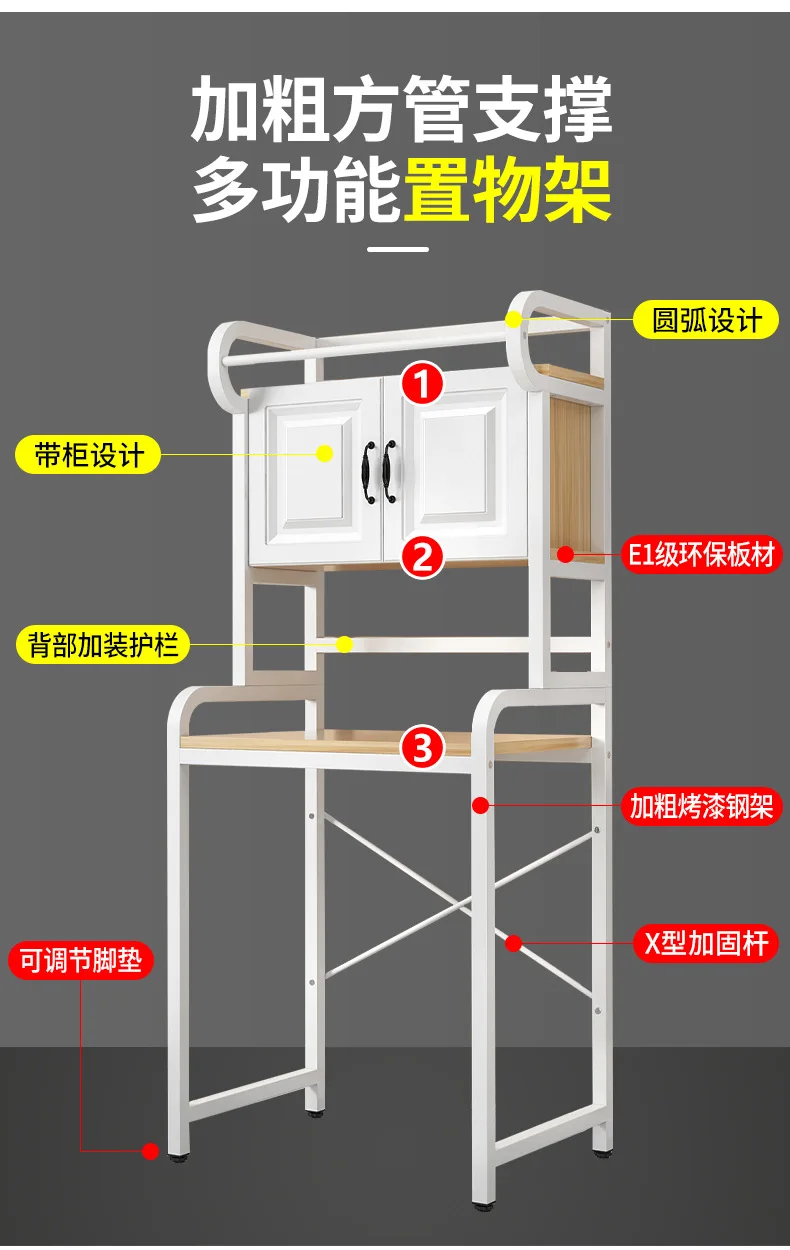 加粗方管支撑
多功能置物架

圆弧设计

1

带柜设计

2

E1级环保板材

背部加装护栏

3

加粗烤漆钢架

X型加固杆

可调节脚垫