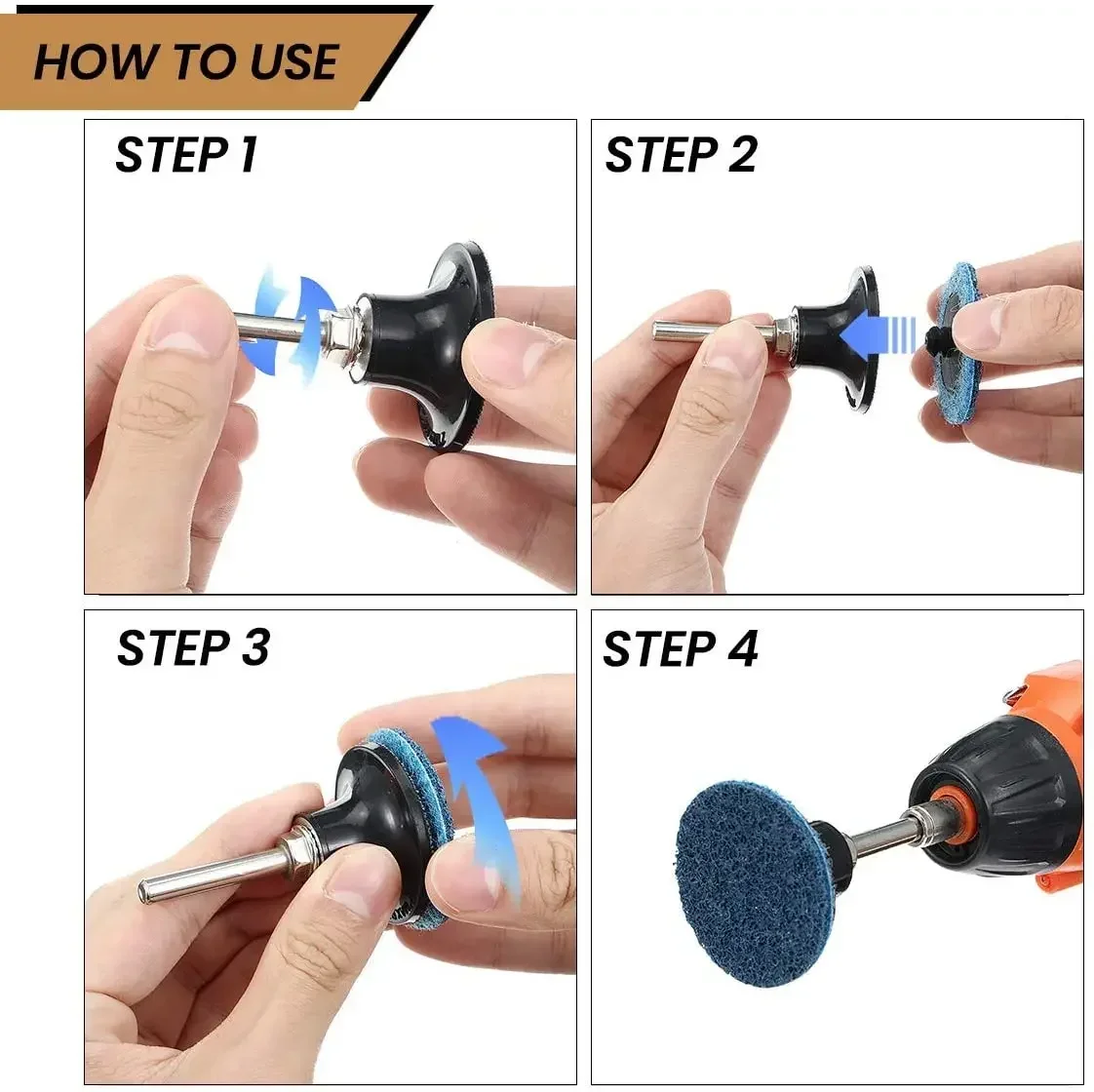 HOW TO USE

STEP 1

STEP 2

STEP 3

STEP 4