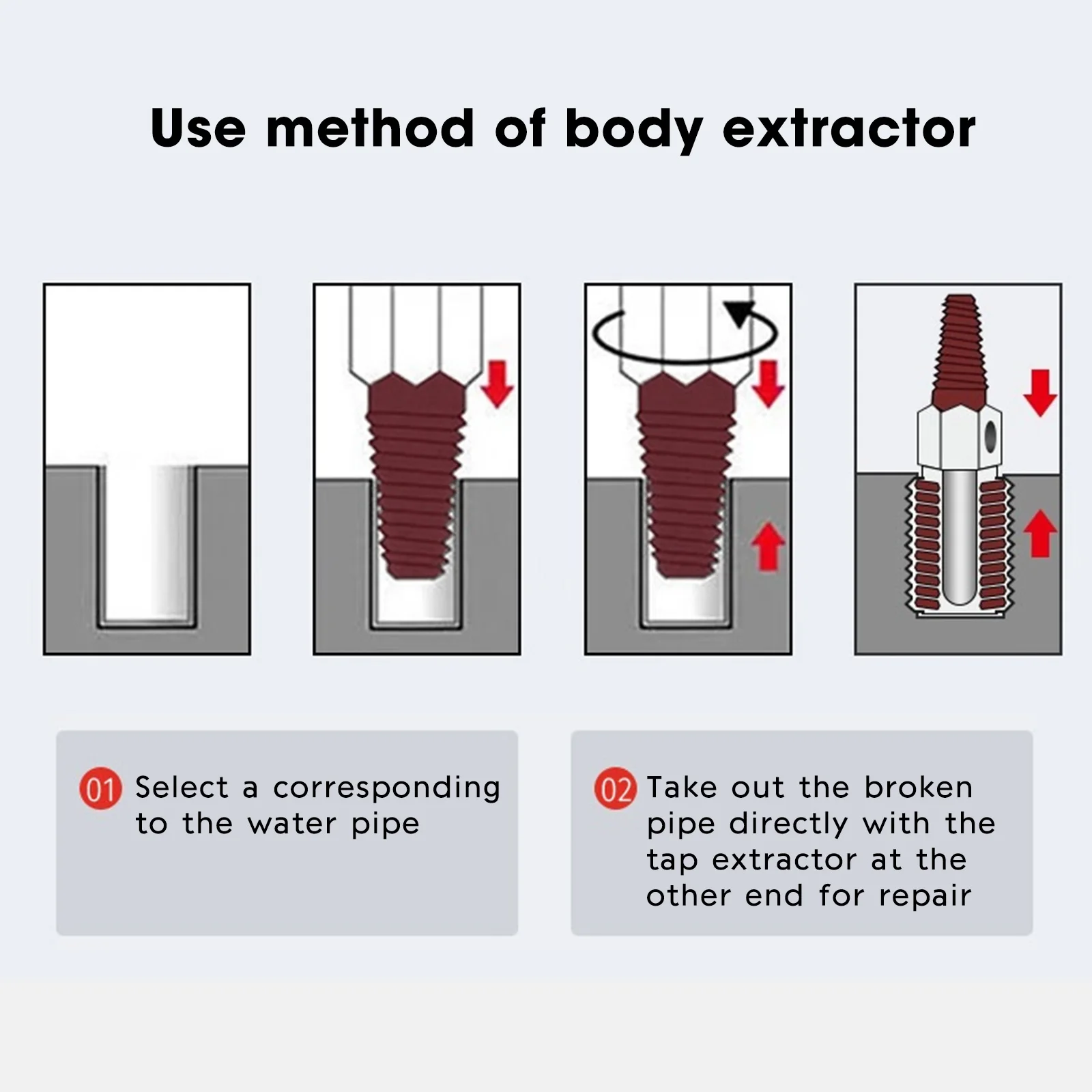 Use method of body extractor

01 Select a corresponding to the water pipe

02 Take out the broken pipe directly with the tap extractor at the other end for repair