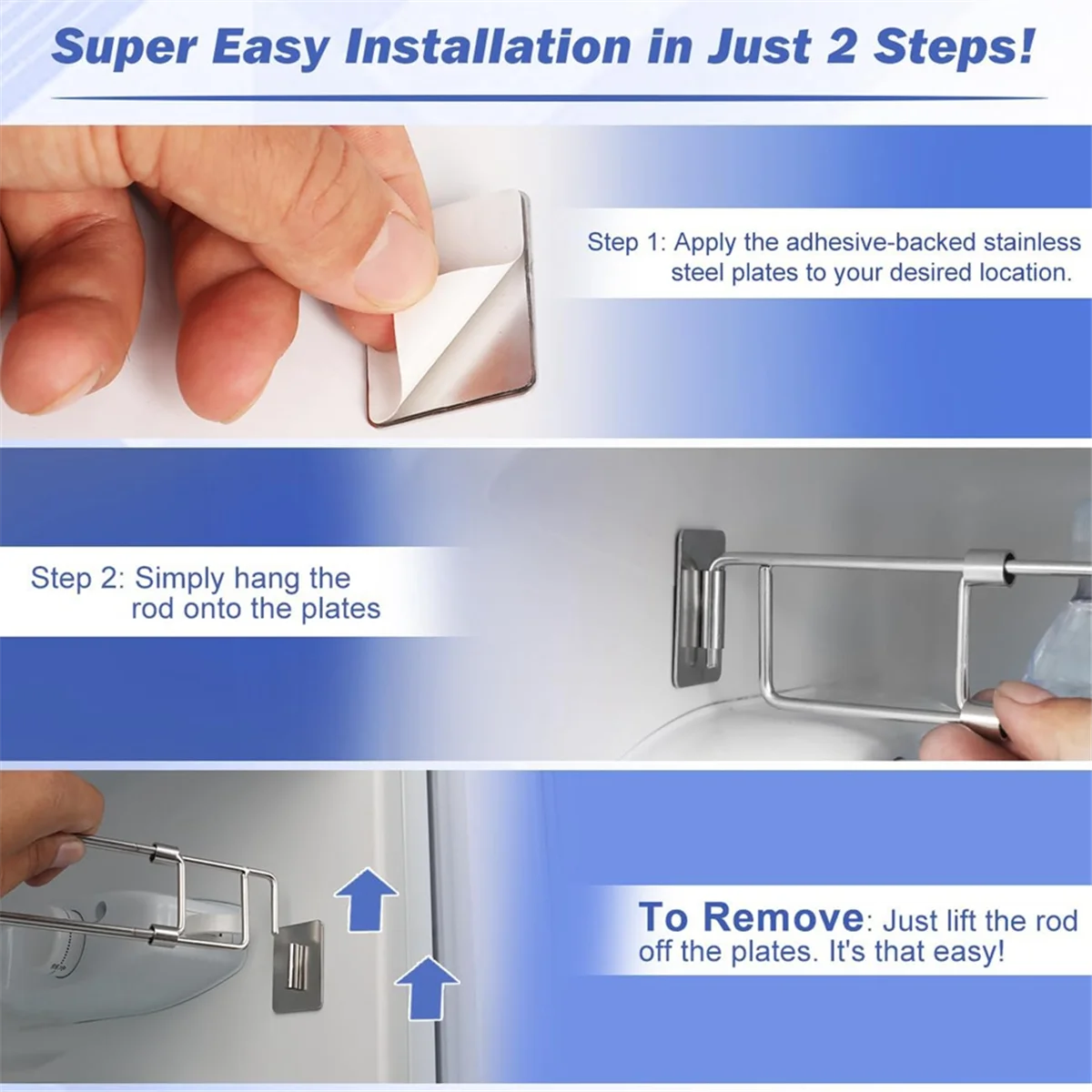 Super Easy Installation in Just 2 Steps!

Step 1: Apply the adhesive-backed stainless steel plates to your desired location.

Step 2: Simply hang the rod onto the plates

To Remove: Just lift the rod off the plates. It's that easy!