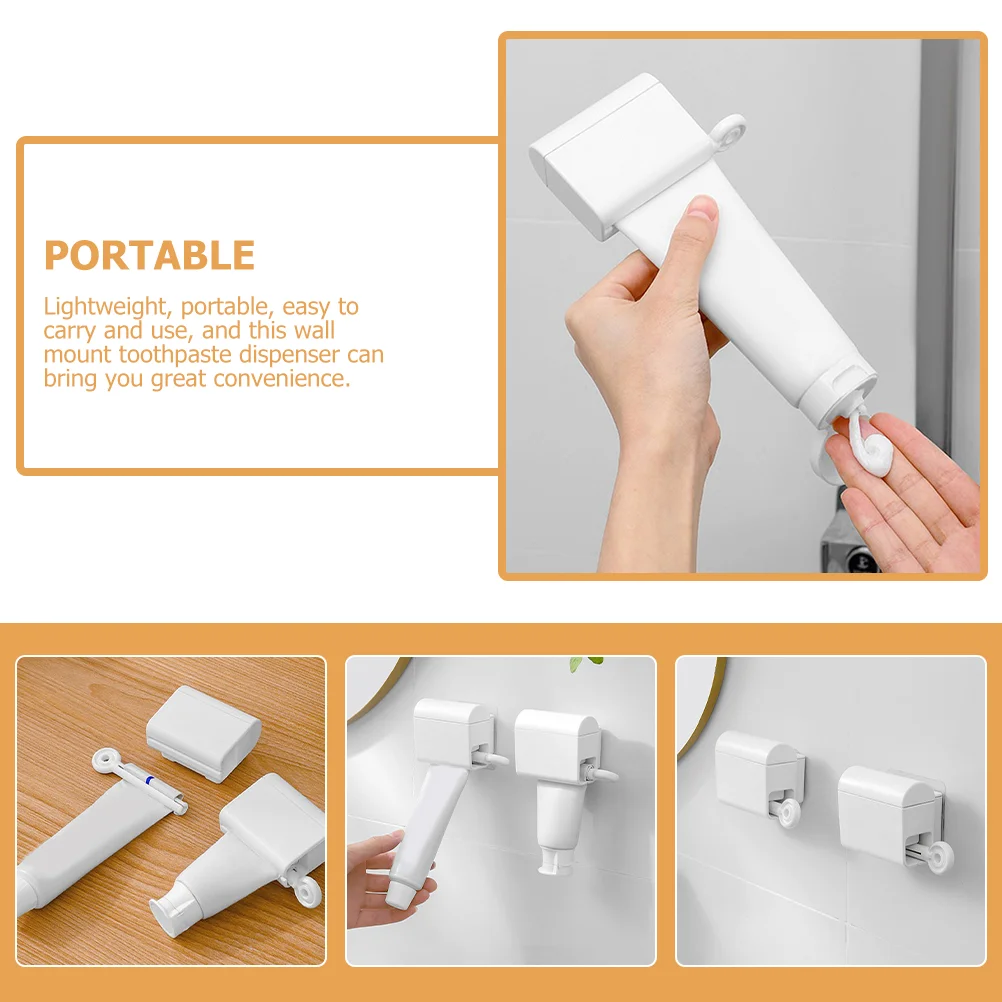 PORTABLE

Lightweight, portable, easy to carry and use, and this wall mount toothpaste dispenser can bring you great convenience.