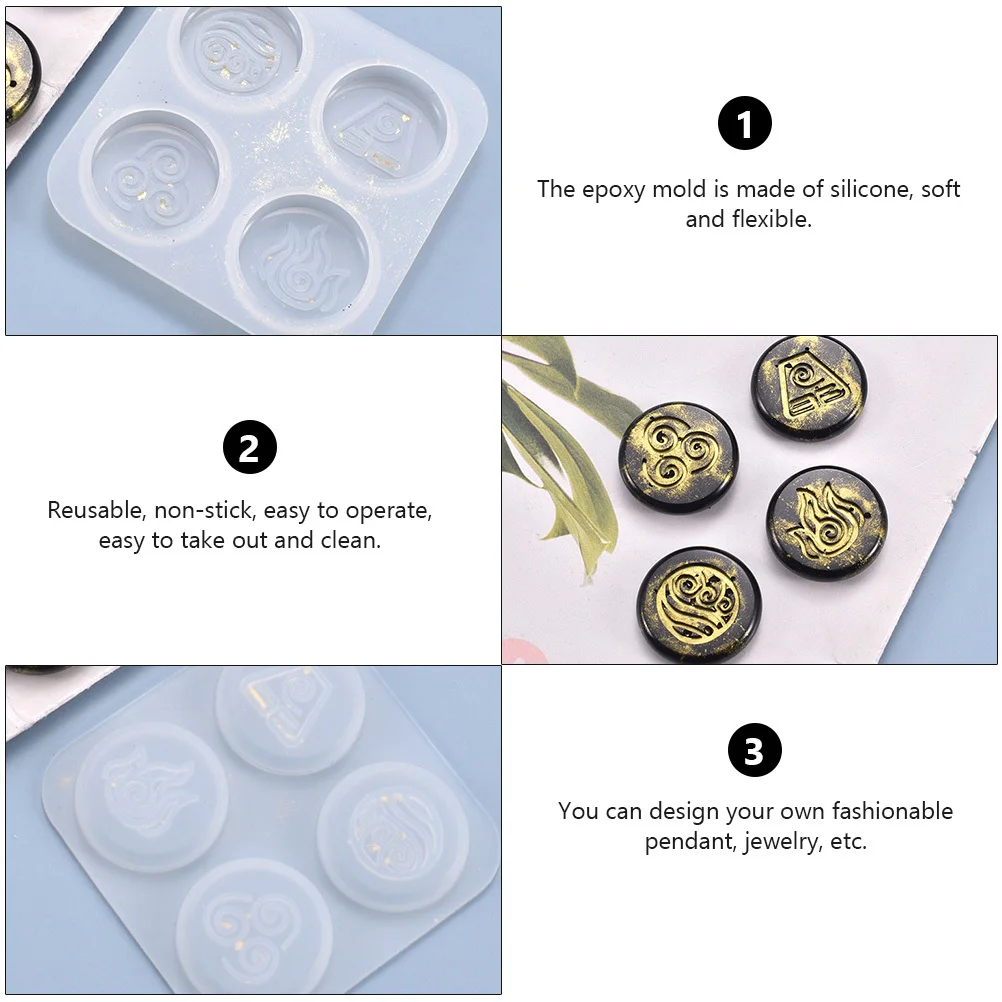 1

The epoxy mold is made of silicone, soft and flexible.

2

Reusable, non-stick, easy to operate, easy to take out and clean.

3

You can design your own fashionable pendant, jewelry, etc.