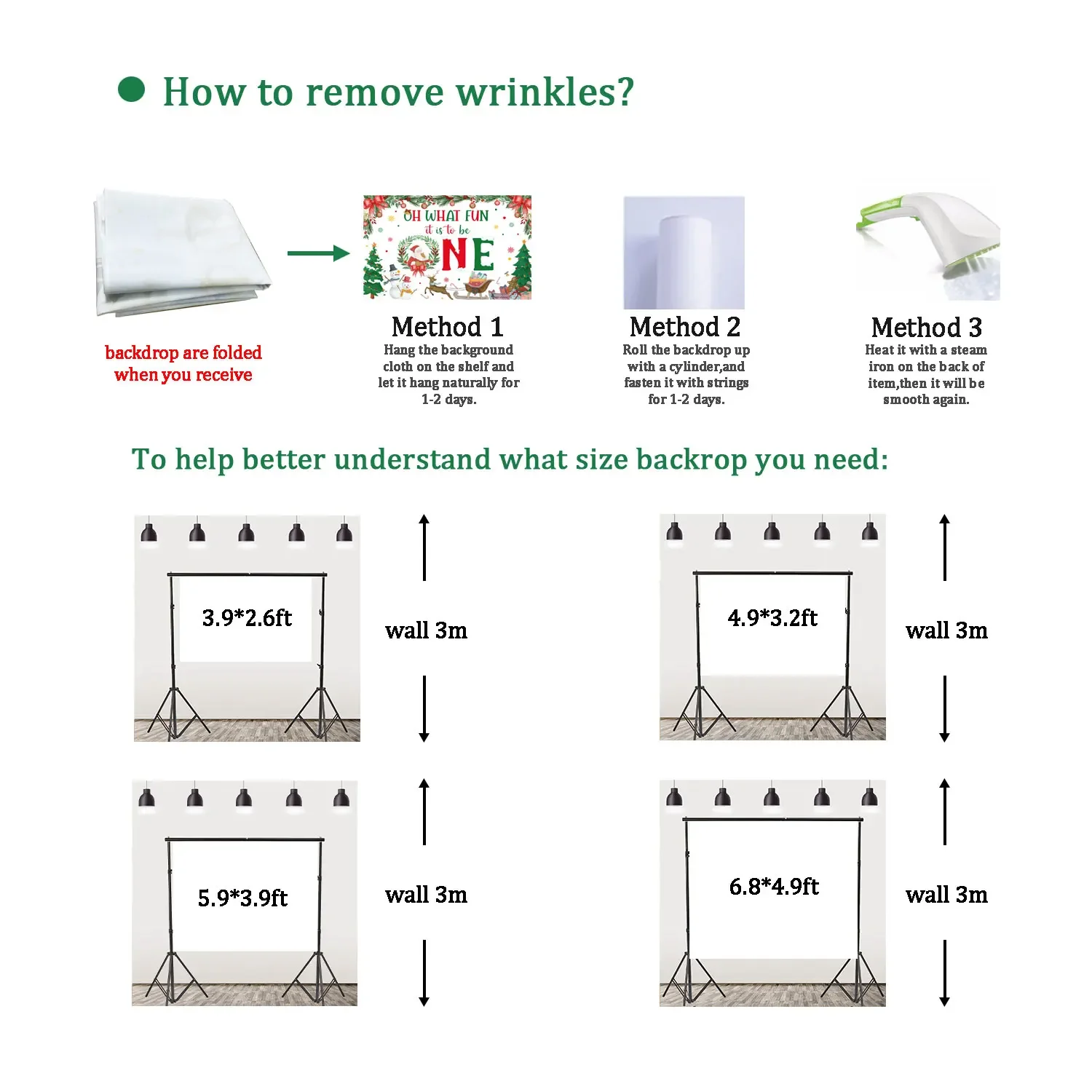 How to remove wrinkles?

backdrop are folded when you receive

OH WHAT FUN it is to be ONE

Method 1
Hang the background cloth on the shelf and let it hang naturally for 1-2 days.

Method 2
Roll the backdrop up with a cylinder,and fasten it with strings for 1-2 days.

Method 3
Heat it with a steam iron on the back of item,then it will be smooth again.

To help better understand what size backrop you need:

3.9*2.6ft

wall 3m

4.9*3.2ft

wall 3m

5.9*3.9ft

wall 3m

6.8*4.9ft

wall 3m