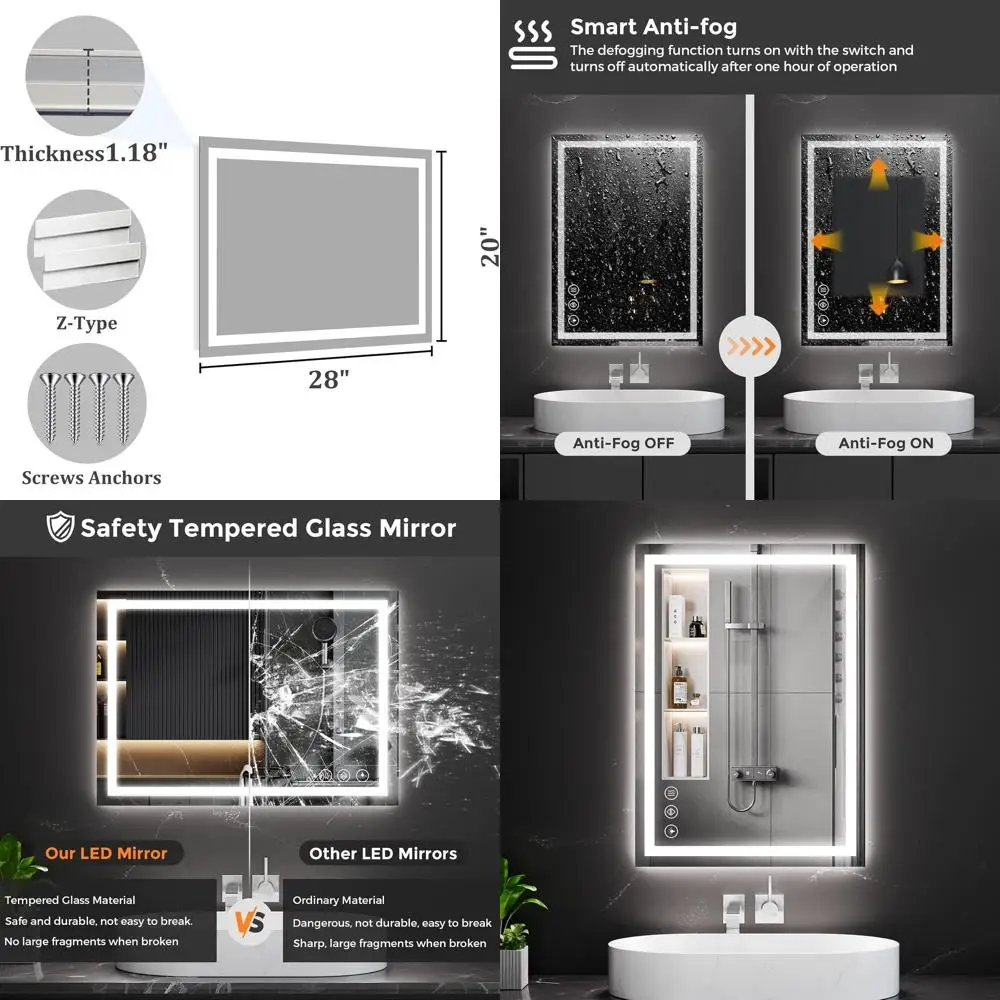 Thickness1.18"

Z-Type

Screws Anchors

20"

28"

Smart Anti-fog

The defogging function turns on with the switch and turns off automatically after one hour of operation

Anti-Fog OFF

Anti-Fog ON

Safety Tempered Glass Mirror

Our LED Mirror

Other LED Mirrors

Tempered Glass Material
Safe and durable, not easy to break.
No large fragments when broken

VS

Ordinary Material
Dangerous, not durable, easy to break
Sharp, large fragments when broken